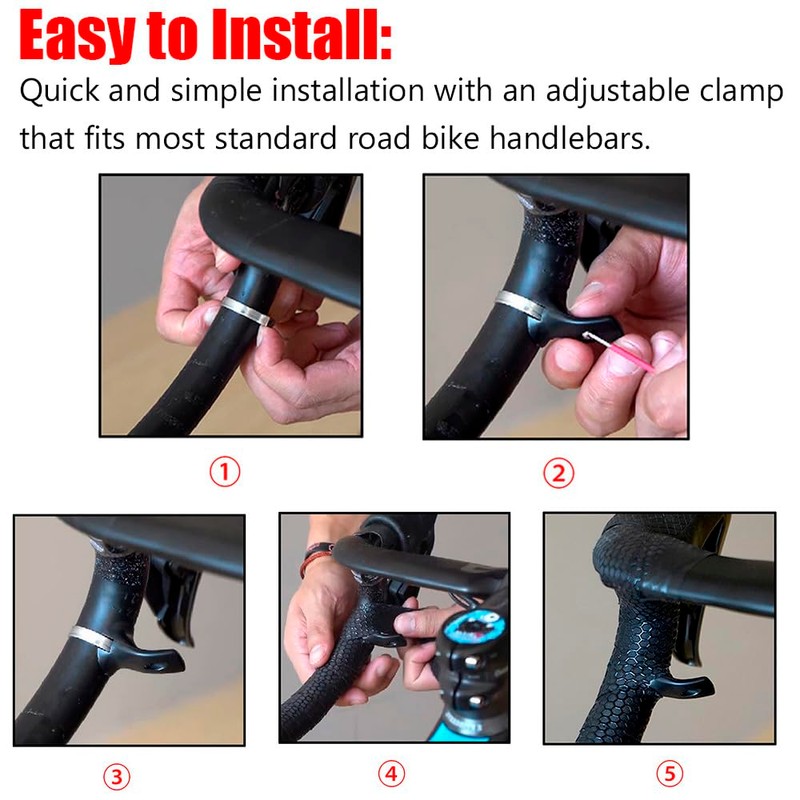 Easy to Install:
Quick and simple installation with an adjustable clamp that fits most standard road bike handlebars.

①

②

③

④

⑤