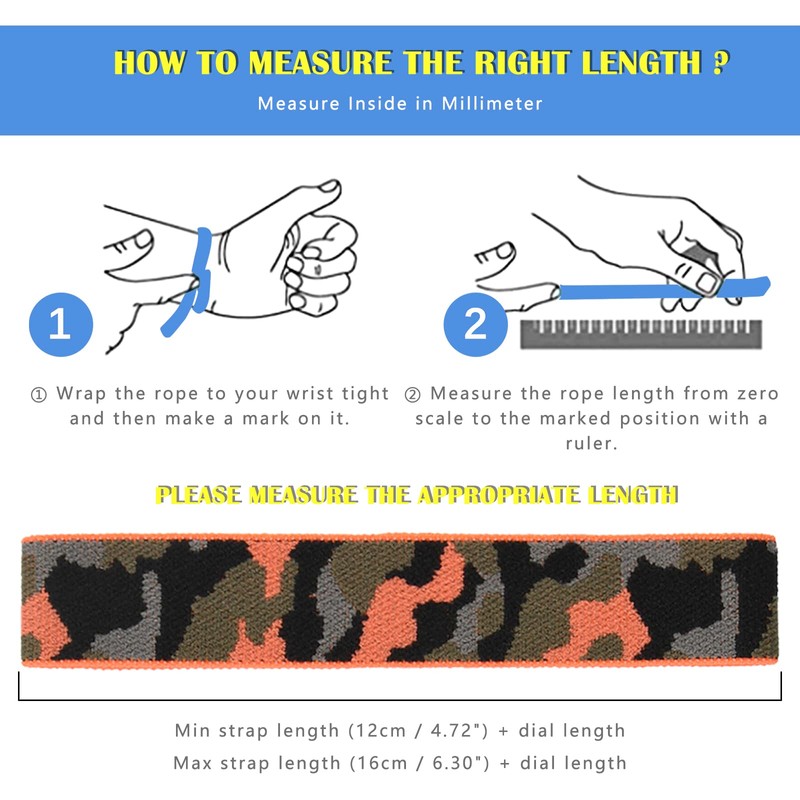 HOW TO MEASURE THE RIGHT LENGTH ?

Measure Inside in Millimeter

1

2

① Wrap the rope to your wrist tight and then make a mark on it.

② Measure the rope length from zero scale to the marked position with a ruler.

PLEASE MEASURE THE APPROPRIATE LENGTH

Min strap length (12cm / 4.72") + dial length

Max strap length (16cm / 6.30") + dial length