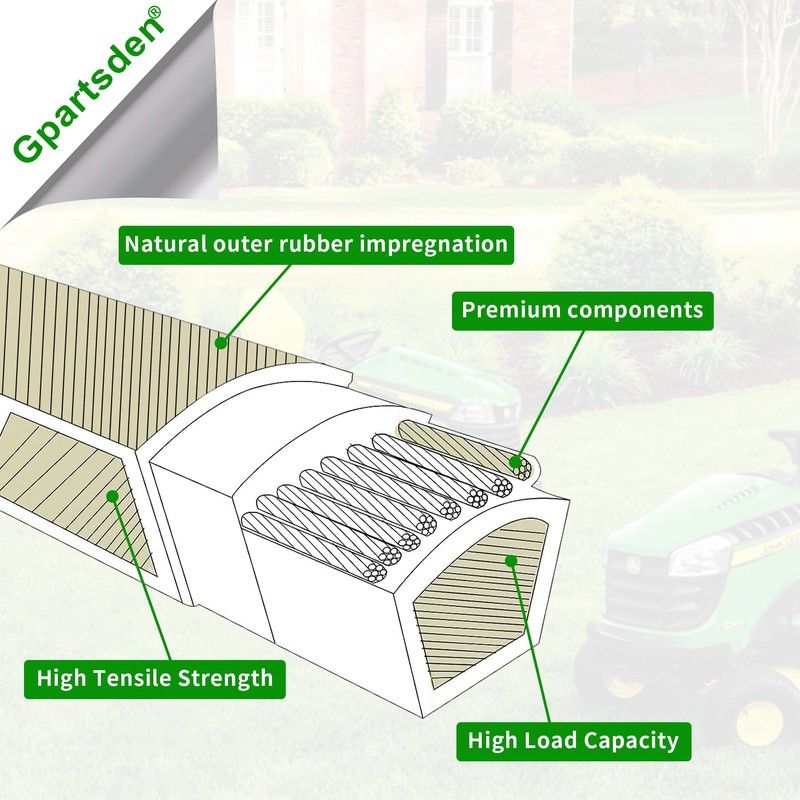 Gpartsden®

Natural outer rubber impregnation

Premium components

High Tensile Strength

High Load Capacity