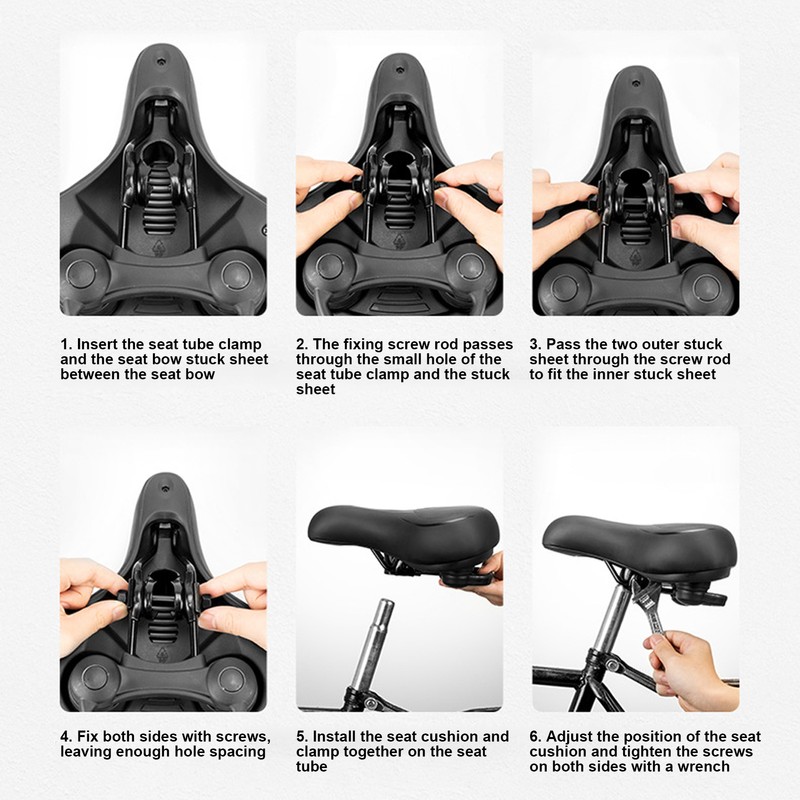 1. Insert the seat tube clamp and the seat bow stuck sheet between the seat bow

2. The fixing screw rod passes through the small hole of the seat tube clamp and the stuck sheet

3. Pass the two outer stuck sheet through the screw rod to fit the inner stuck sheet

4. Fix both sides with screws, leaving enough hole spacing

5. Install the seat cushion and clamp together on the seat tube

6. Adjust the position of the seat cushion and tighten the screws on both sides with a wrench