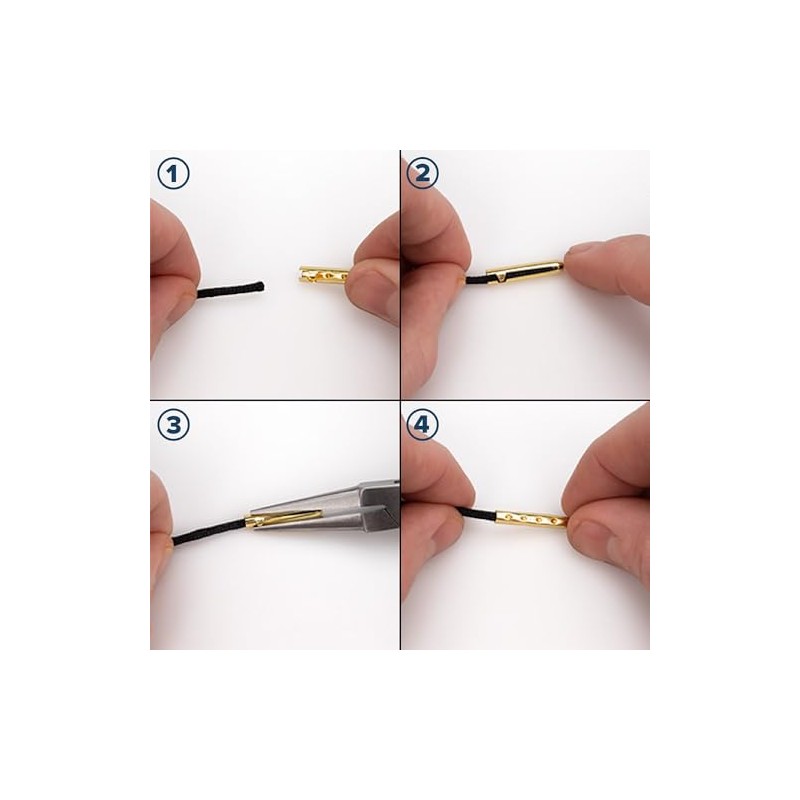 1

2

3

4