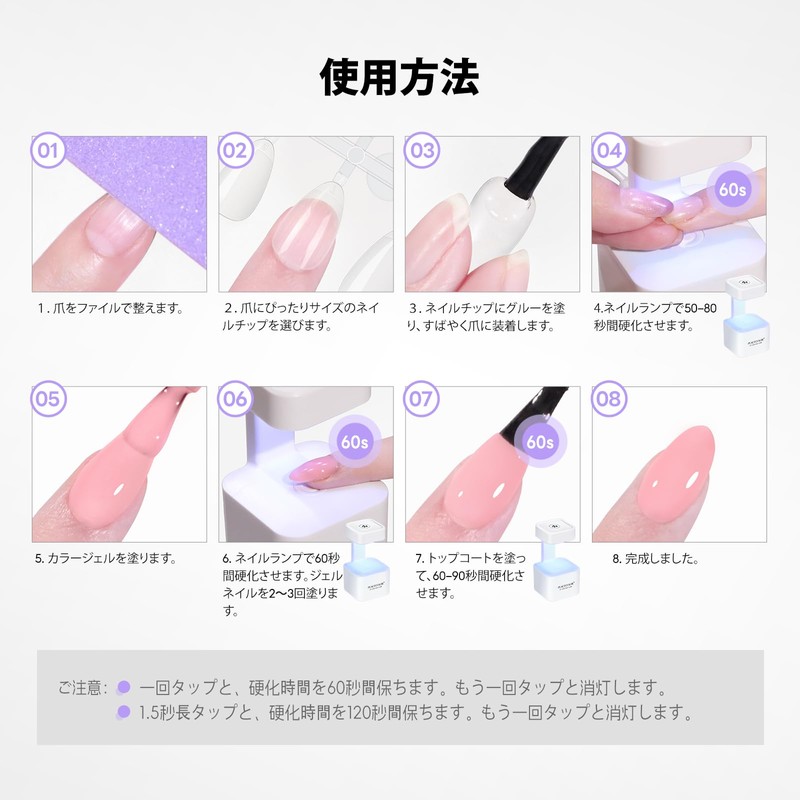 使用方法

01

1. 爪をファイルで整えます。

02

2. 爪にぴったりサイズのネイルチップを選びます。

03

3. ネイルチップにグルーを塗り、すばやく爪に装着します。

04

60s

4.ネイルランプで50-80秒間硬化させます。

05

5. カラージェルを塗ります。

06

60s

6. ネイルランプで60秒間硬化させます。ジェルネイルを2〜3回塗ります。

07

60s

7. トップコートを塗って、60-90秒間硬化させます。

08

8. 完成しました。

ご注意: 一回タップと、硬化時間を60秒間保ちます。もう一回タップと消灯します。
1.5秒長タップと、硬化時間を120秒間保ちます。もう一回タップと消灯します。