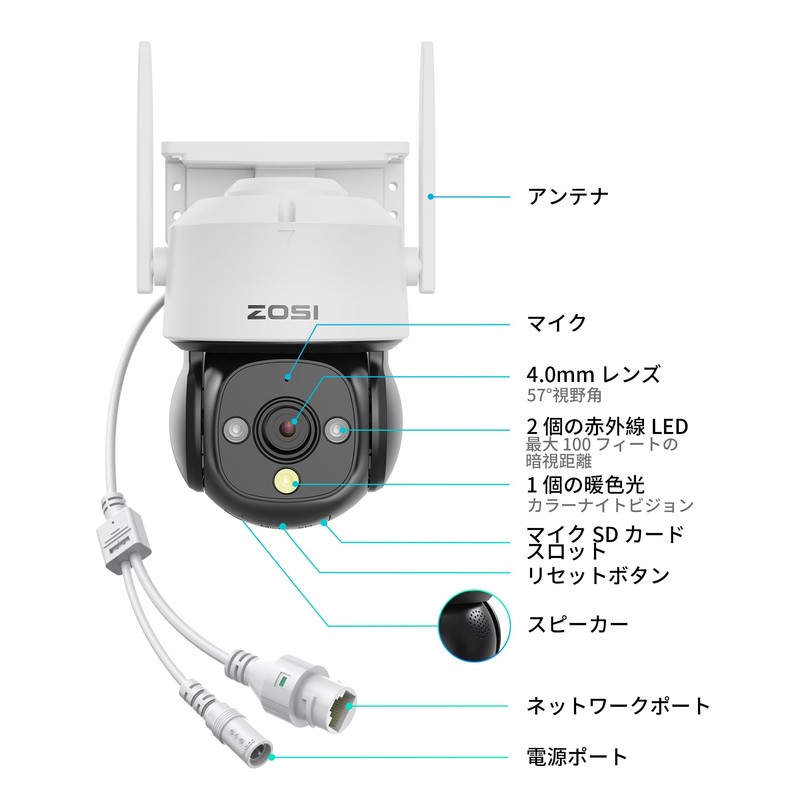 ZOSI

アンテナ

マイク

4.0mm レンズ
57°視野角

2 個の赤外線 LED
最大 100 フィートの暗視距離

1 個の暖色光
カラーナイトビジョン

マイク SD カードスロット

リセットボタン

スピーカー

ネットワークポート

電源ポート