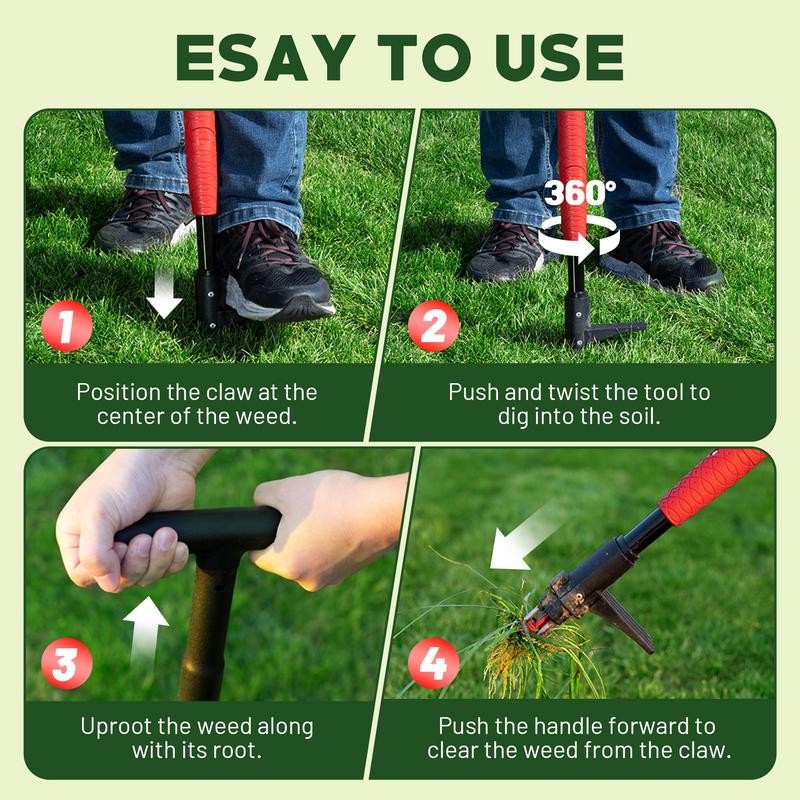 ESAY TO USE

1

Position the claw at the center of the weed.

360°

2

Push and twist the tool to dig into the soil.

3

Uproot the weed along with its root.

4

Push the handle forward to clear the weed from the claw.