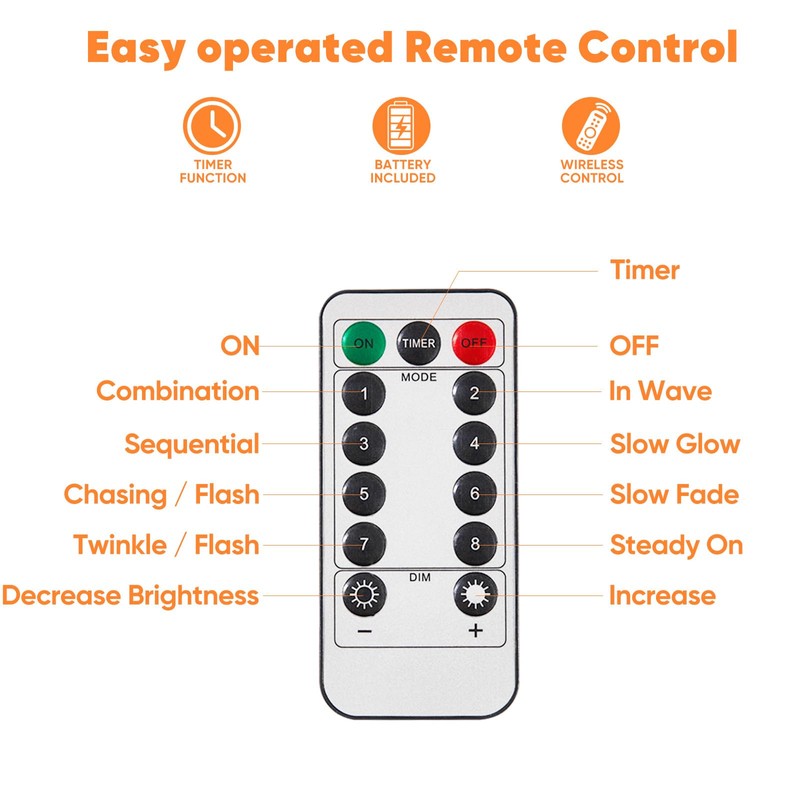 Easy operated Remote Control

TIMER FUNCTION

BATTERY INCLUDED

WIRELESS CONTROL

Timer

ON

ON

TIMER

OFF

OFF

MODE

Combination

1

2

In Wave

Sequential

3

4

Slow Glow

Chasing / Flash

5

6

Slow Fade

Twinkle / Flash

7

8

Steady On

DIM

Decrease Brightness

Increase

−

+