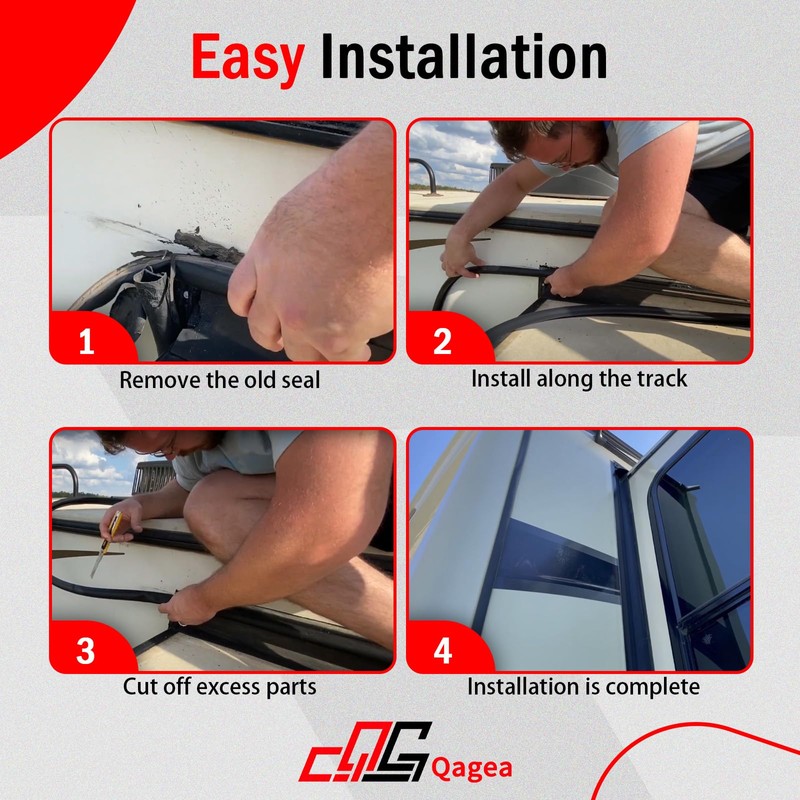 Easy Installation

1
Remove the old seal

2
Install along the track

3
Cut off excess parts

4
Installation is complete

Qagea