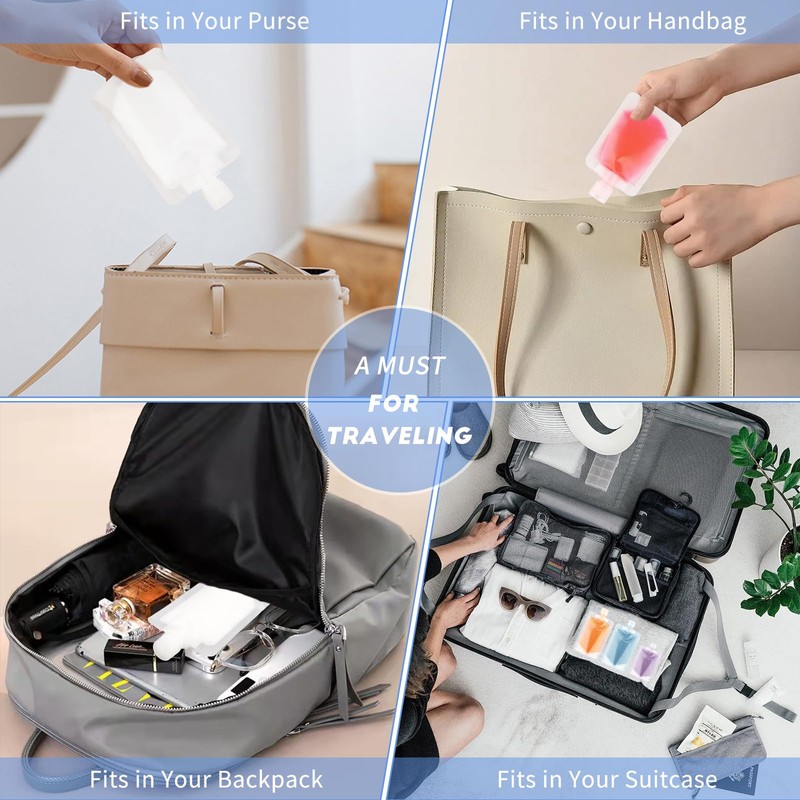 Fits in Your Purse

Fits in Your Handbag

A MUST FOR TRAVELING

Fits in Your Backpack

Fits in Your Suitcase