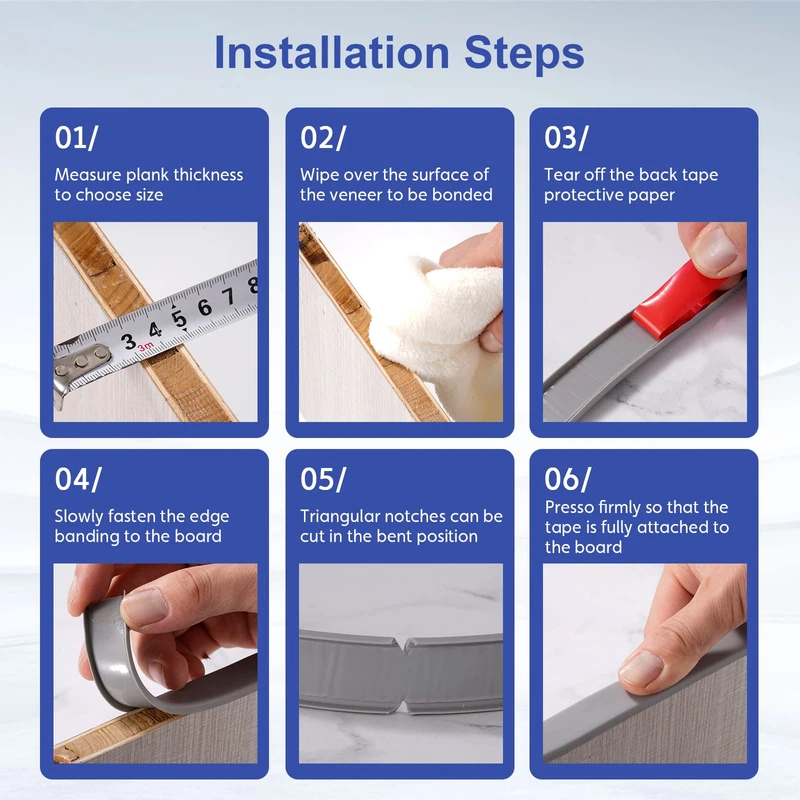 Installation Steps

01/
Measure plank thickness to choose size

3 4 5 6 7 8
3m

02/
Wipe over the surface of the veneer to be bonded

03/
Tear off the back tape protective paper

04/
Slowly fasten the edge banding to the board

05/
Triangular notches can be cut in the bent position

06/
Presso firmly so that the tape is fully attached to the board