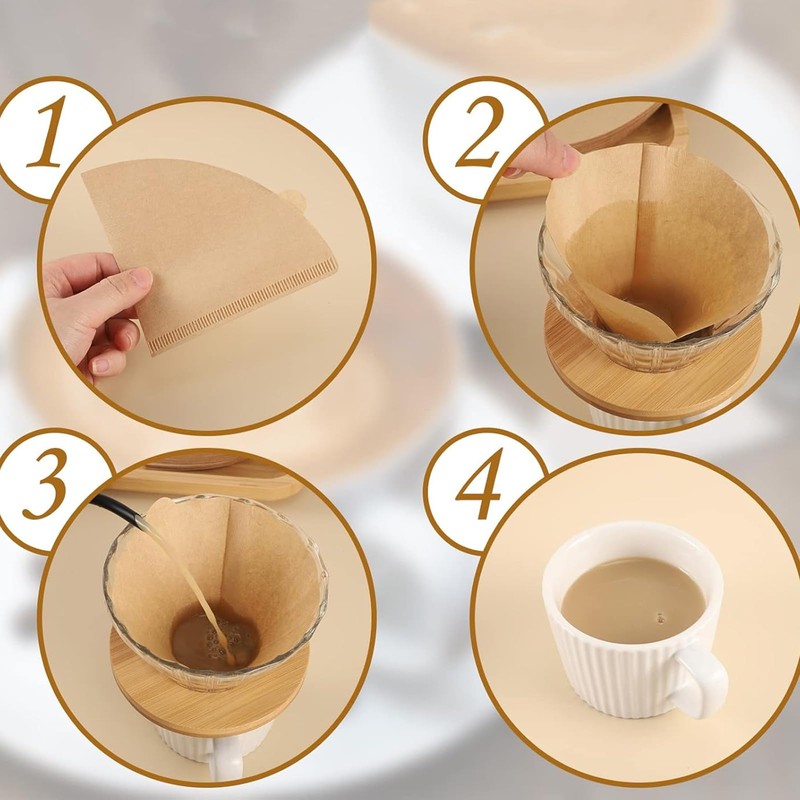 1

2

3

4