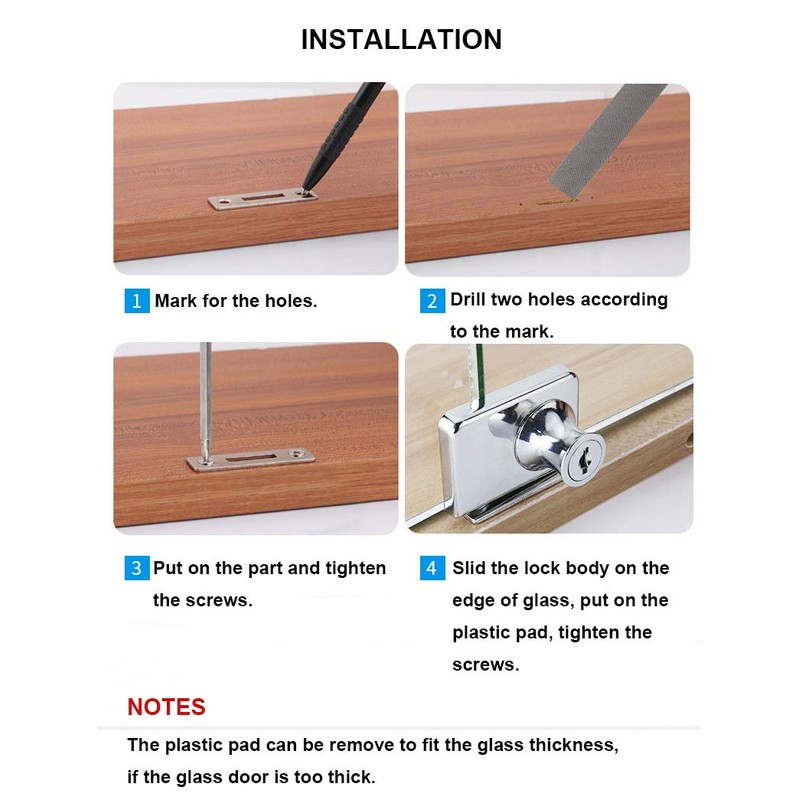 INSTALLATION

1 Mark for the holes.

2 Drill two holes according to the mark.

3 Put on the part and tighten the screws.

4 Slid the lock body on the edge of glass, put on the plastic pad, tighten the screws.

NOTES

The plastic pad can be remove to fit the glass thickness, if the glass door is too thick.