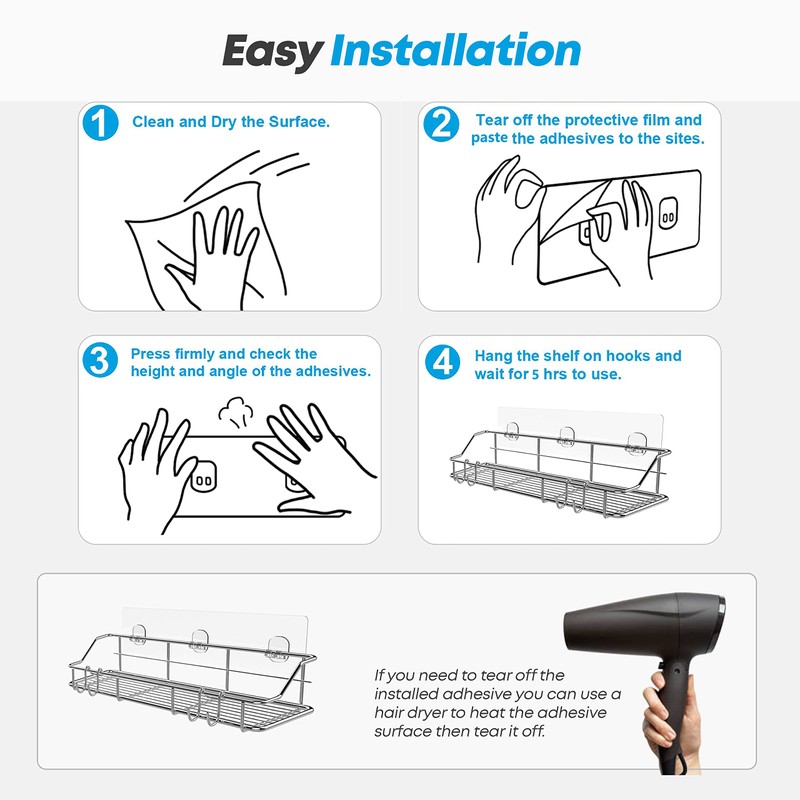 Easy Installation

1 Clean and Dry the Surface.

2 Tear off the protective film and paste the adhesives to the sites.

3 Press firmly and check the height and angle of the adhesives.

4 Hang the shelf on hooks and wait for 5 hrs to use.

If you need to tear off the installed adhesive you can use a hair dryer to heat the adhesive surface then tear it off.