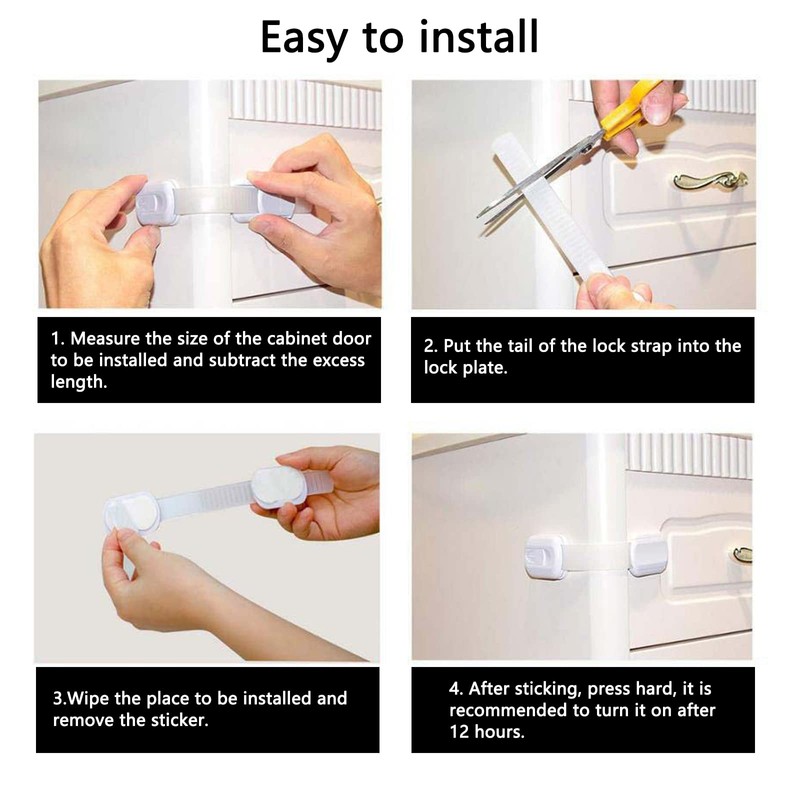 Easy to install

1. Measure the size of the cabinet door to be installed and subtract the excess length.

2. Put the tail of the lock strap into the lock plate.

3.Wipe the place to be installed and remove the sticker.

4. After sticking, press hard, it is recommended to turn it on after 12 hours.