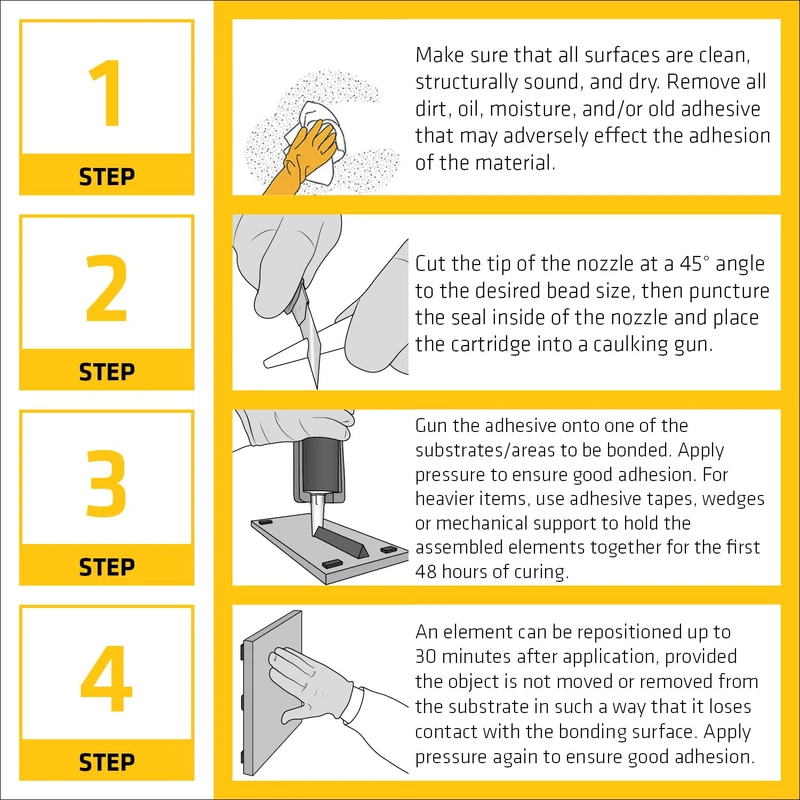 1
STEP

Make sure that all surfaces are clean, structurally sound, and dry. Remove all dirt, oil, moisture, and/or old adhesive that may adversely effect the adhesion of the material.

2
STEP

Cut the tip of the nozzle at a 45° angle to the desired bead size, then puncture the seal inside of the nozzle and place the cartridge into a caulking gun.

3
STEP

Gun the adhesive onto one of the substrates/areas to be bonded. Apply pressure to ensure good adhesion. For heavier items, use adhesive tapes, wedges or mechanical support to hold the assembled elements together for the first 48 hours of curing.

4
STEP

An element can be repositioned up to 30 minutes after application, provided the object is not moved or removed from the substrate in such a way that it loses contact with the bonding surface. Apply pressure again to ensure good adhesion.