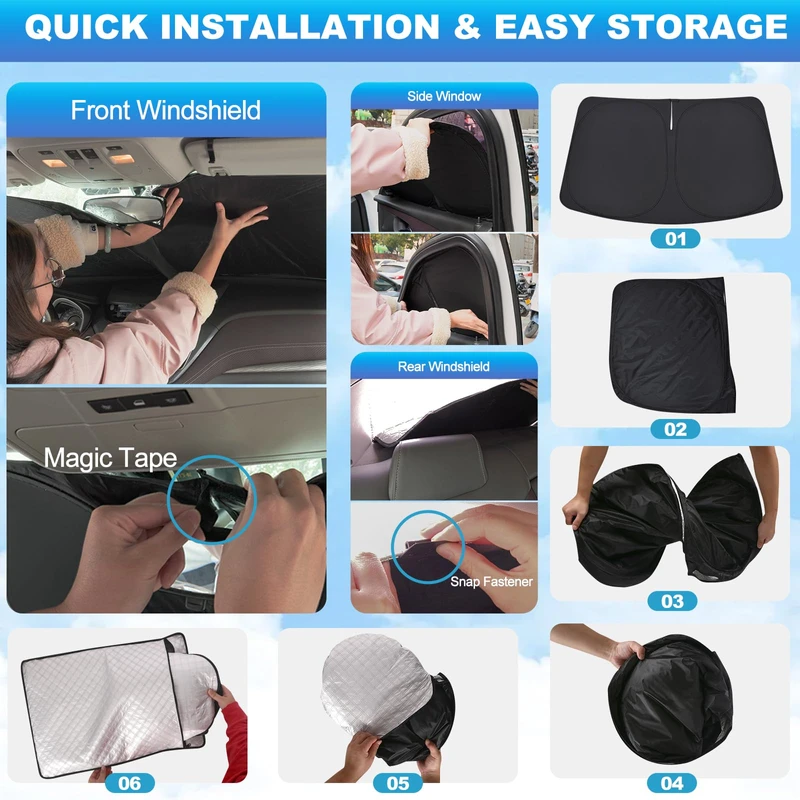 QUICK INSTALLATION & EASY STORAGE

Front Windshield

Magic Tape

Side Window

Rear Windshield

Snap Fastener

01

02

03

04

05

06