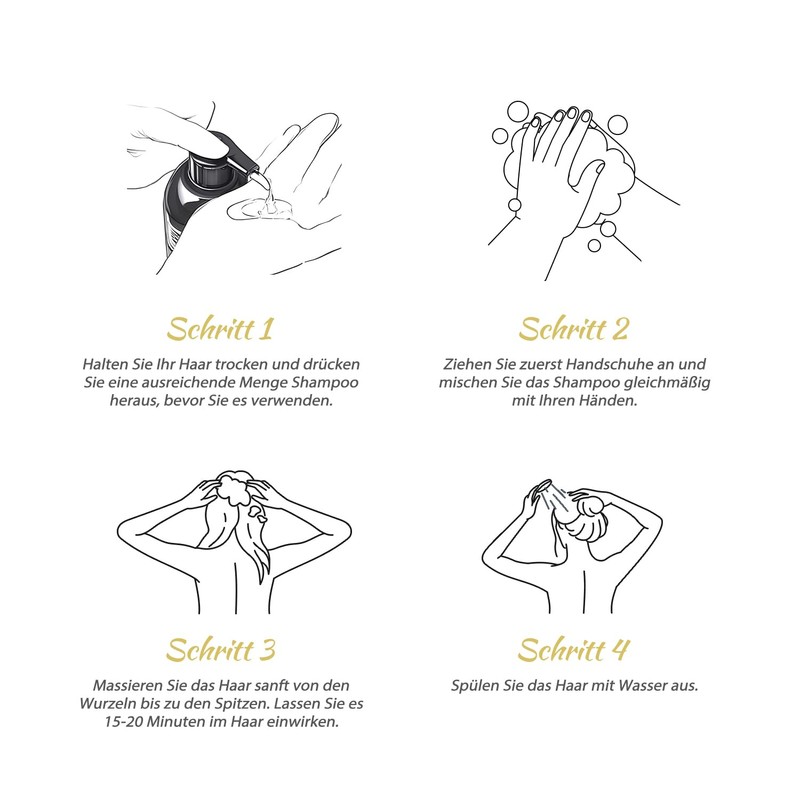 Schritt 1

Halten Sie Ihr Haar trocken und drücken Sie eine ausreichende Menge Shampoo heraus, bevor Sie es verwenden.

Schritt 2

Ziehen Sie zuerst Handschuhe an und mischen Sie das Shampoo gleichmäßig mit Ihren Händen.

Schritt 3

Massieren Sie das Haar sanft von den Wurzeln bis zu den Spitzen. Lassen Sie es 15-20 Minuten im Haar einwirken.

Schritt 4

Spülen Sie das Haar mit Wasser aus.