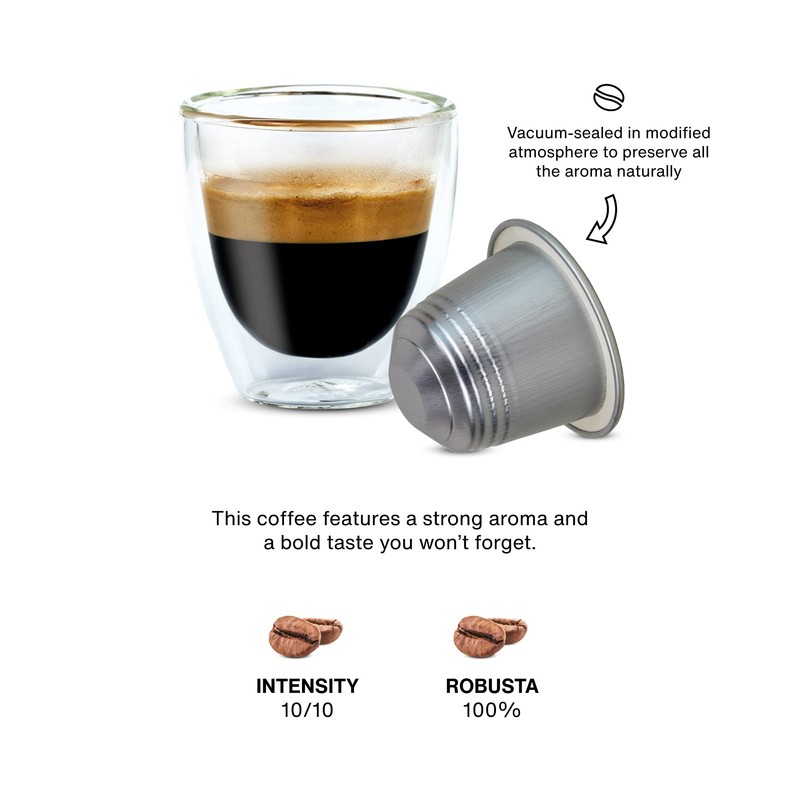 Vacuum-sealed in modified atmosphere to preserve all the aroma naturally

This coffee features a strong aroma and a bold taste you won't forget.

INTENSITY
10/10

ROBUSTA
100%