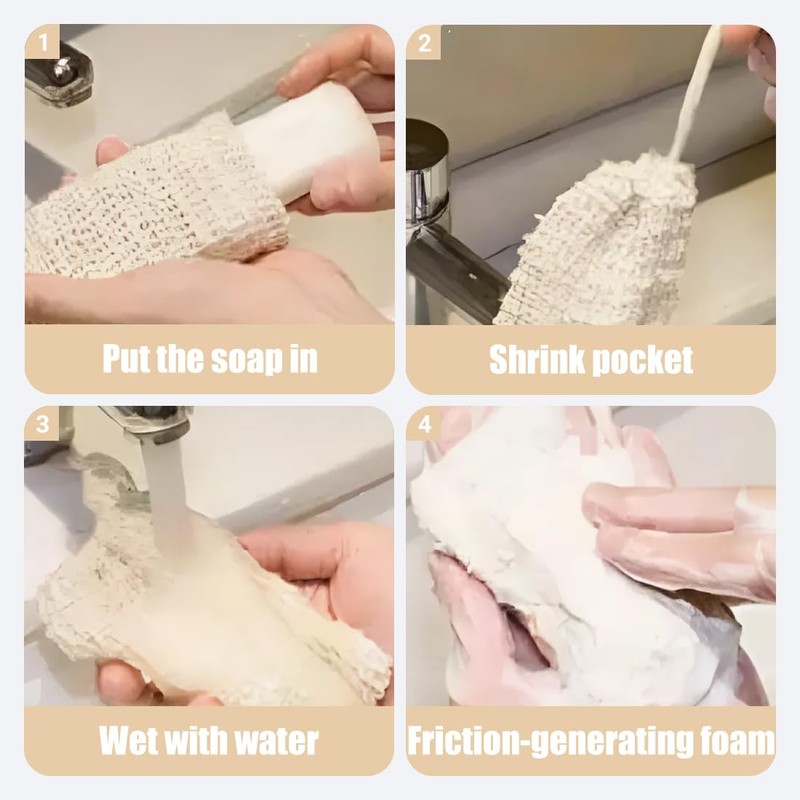 1

Put the soap in

2

Shrink pocket

3

Wet with water

4

Friction-generating foam