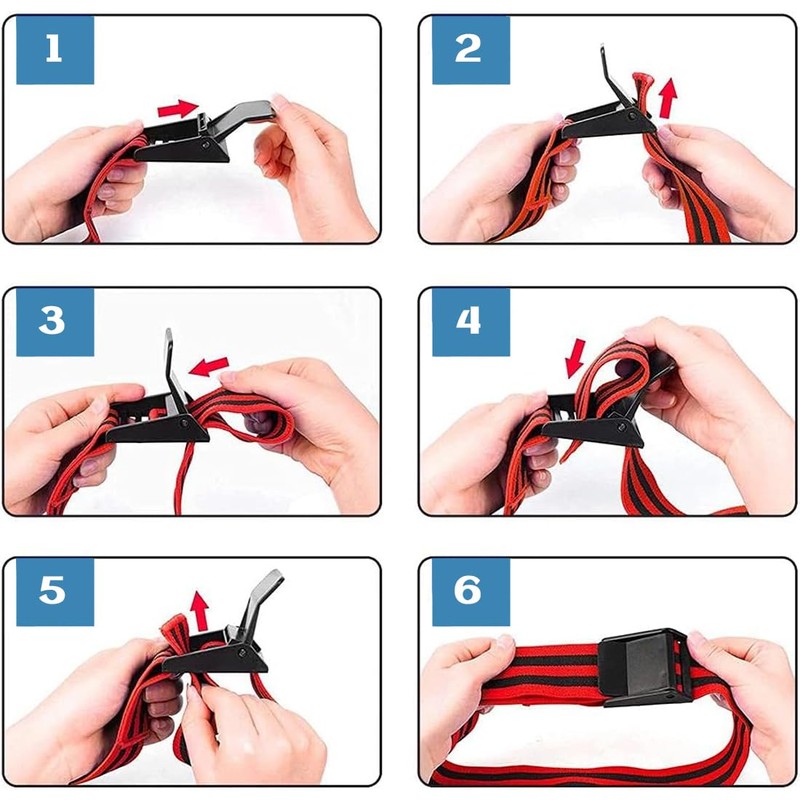 1

2

3

4

5

6