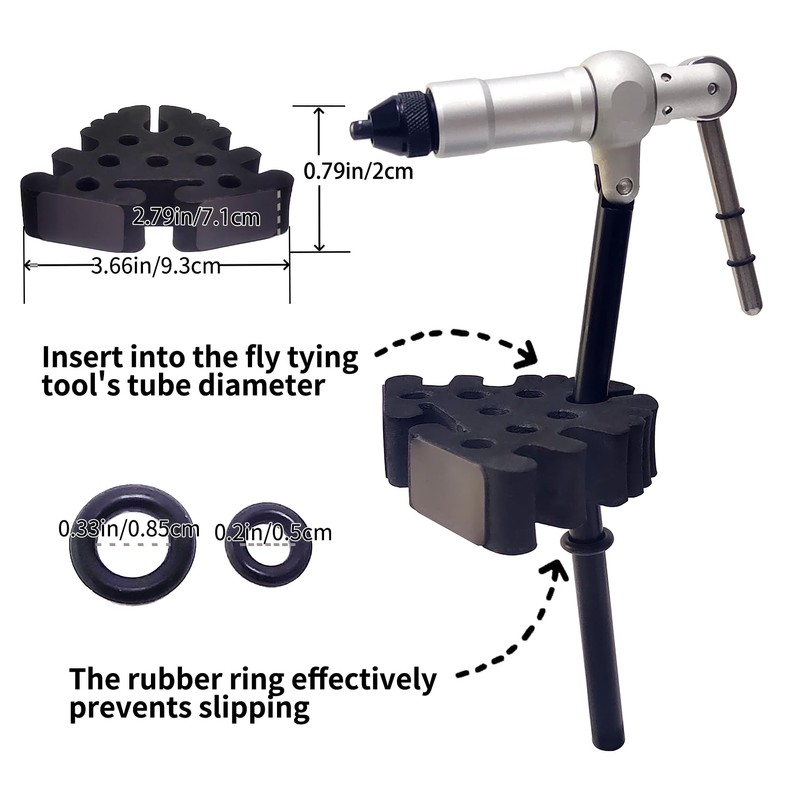 0.79in/2cm

2.79in/7.1cm

3.66in/9.3cm

Insert into the fly tying tool's tube diameter

0.33in/0.85cm

0.2in/0.5cm

The rubber ring effectively prevents slipping