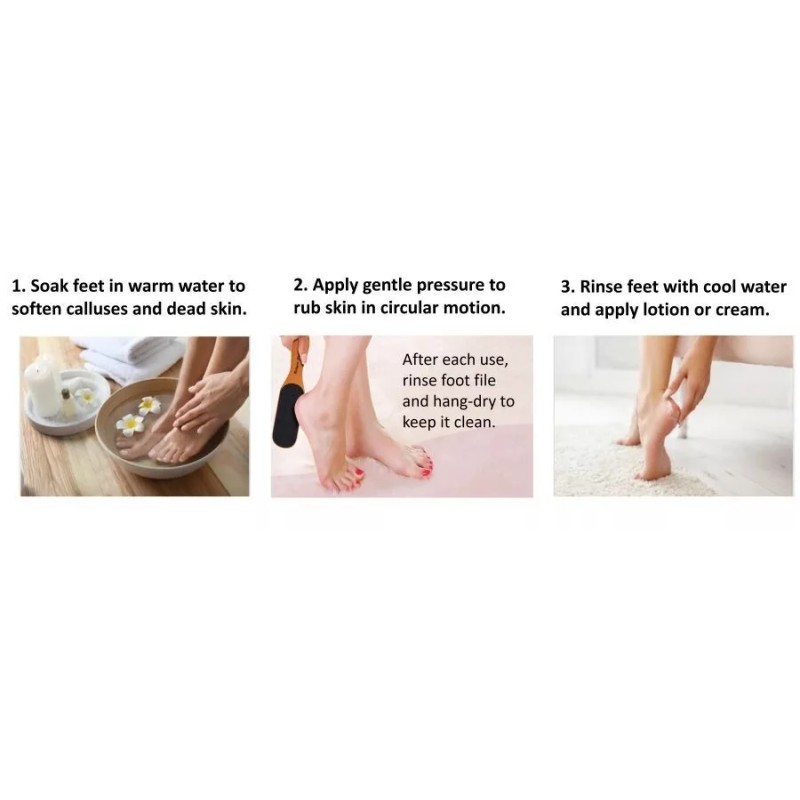 1. Soak feet in warm water to soften calluses and dead skin.

2. Apply gentle pressure to rub skin in circular motion.

After each use, rinse foot file and hang-dry to keep it clean.

3. Rinse feet with cool water and apply lotion or cream.