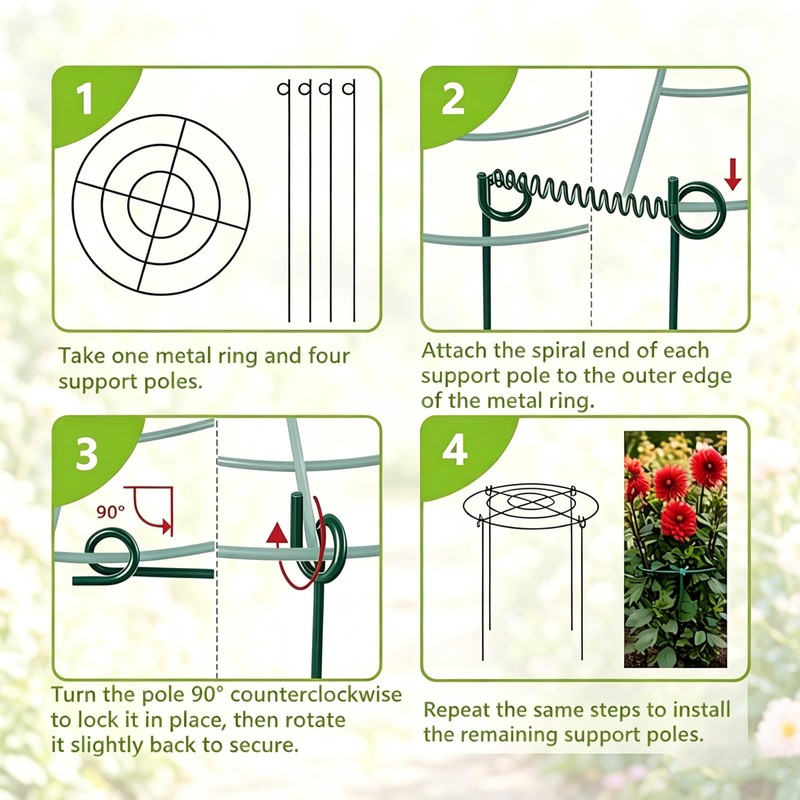 1

Take one metal ring and four support poles.

2

Attach the spiral end of each support pole to the outer edge of the metal ring.

3

90°

Turn the pole 90° counterclockwise to lock it in place, then rotate it slightly back to secure.

4

Repeat the same steps to install the remaining support poles.