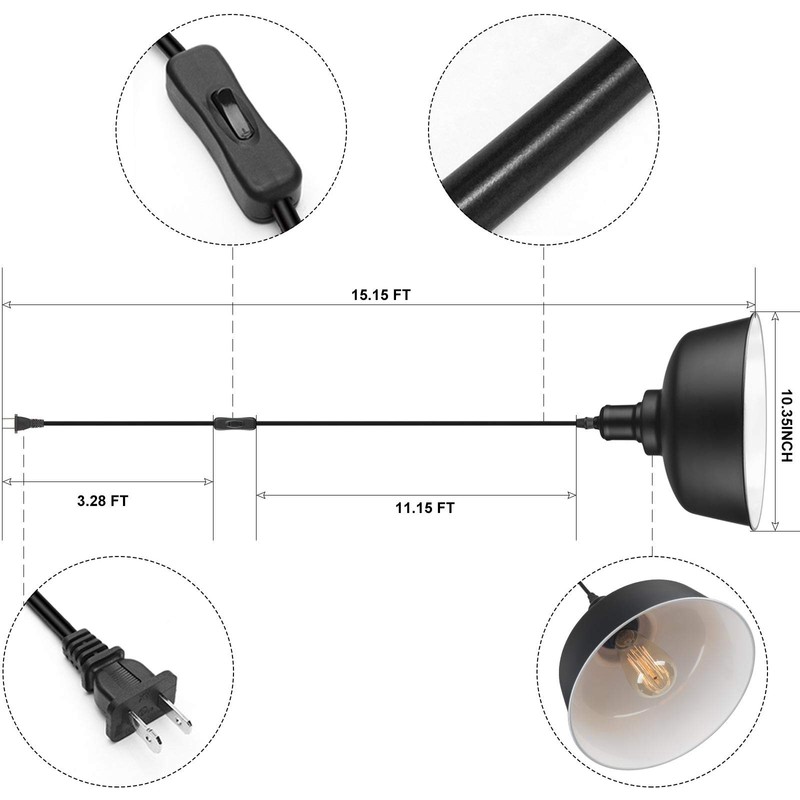 15.15 FT

10.35INCH

3.28 FT

11.15 FT