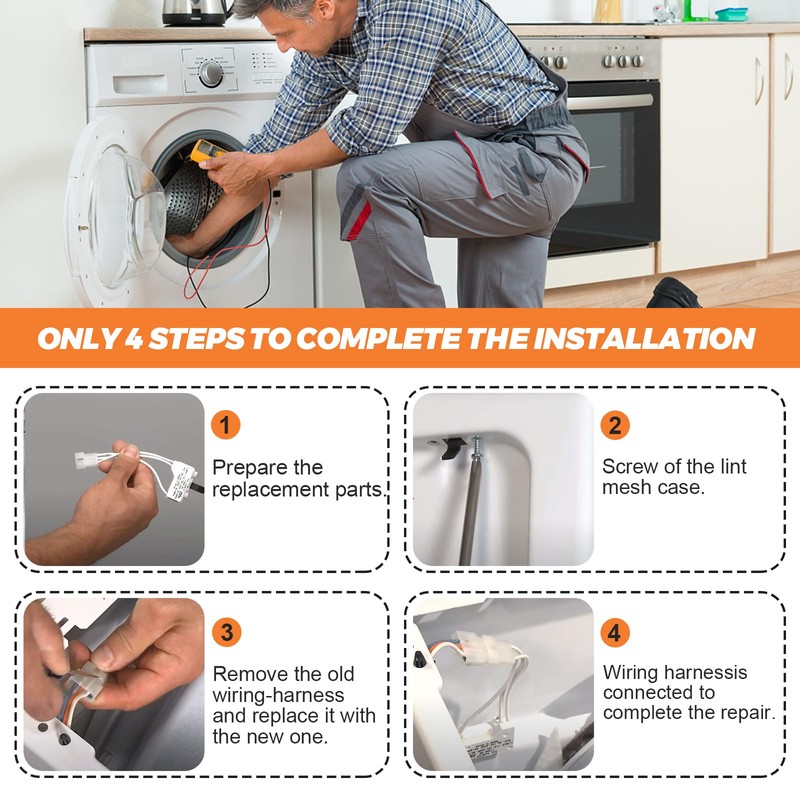 ONLY 4 STEPS TO COMPLETE THE INSTALLATION

1

Prepare the replacement parts.

2

Screw of the lint mesh case.

3

Remove the old wiring-harness and replace it with the new one.

4

Wiring harnessis connected to complete the repair.