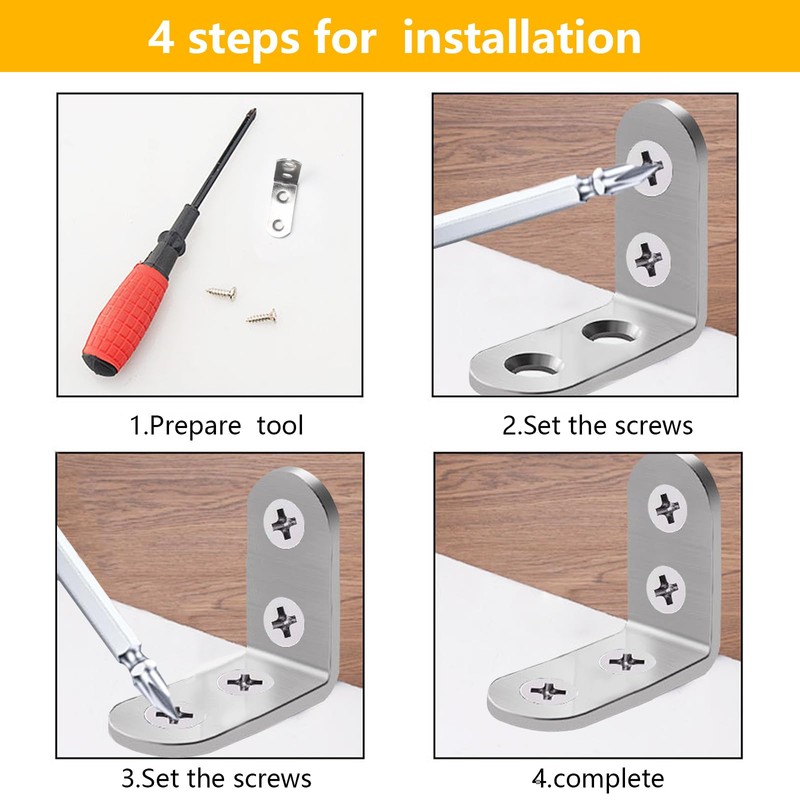 4 steps for installation

1.Prepare tool

2.Set the screws

3.Set the screws

4.complete