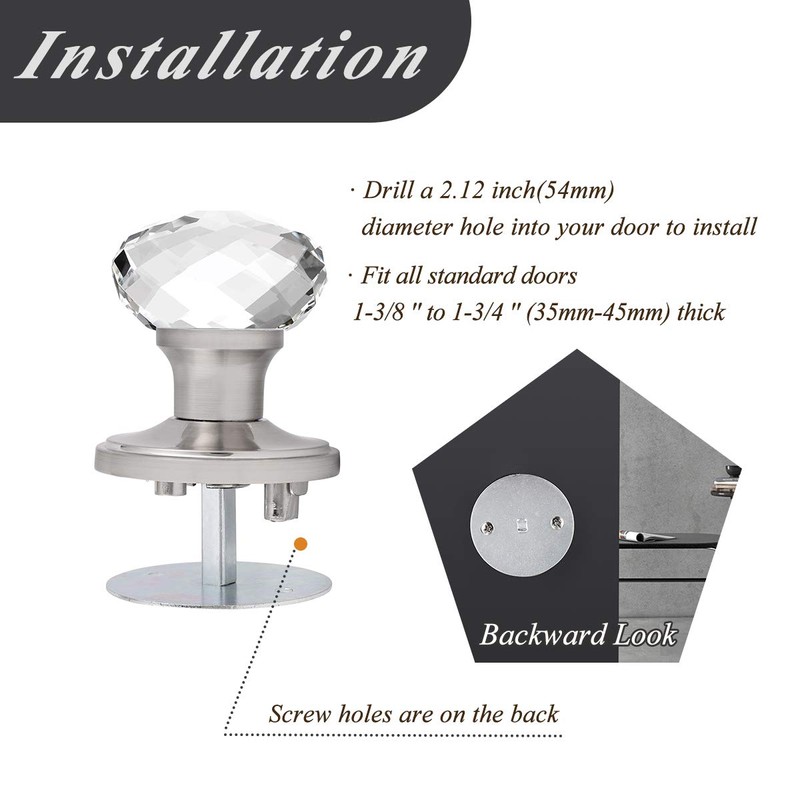 Installation

· Drill a 2.12 inch(54mm) diameter hole into your door to install

· Fit all standard doors 1-3/8 " to 1-3/4 " (35mm-45mm) thick

Backward Look

Screw holes are on the back