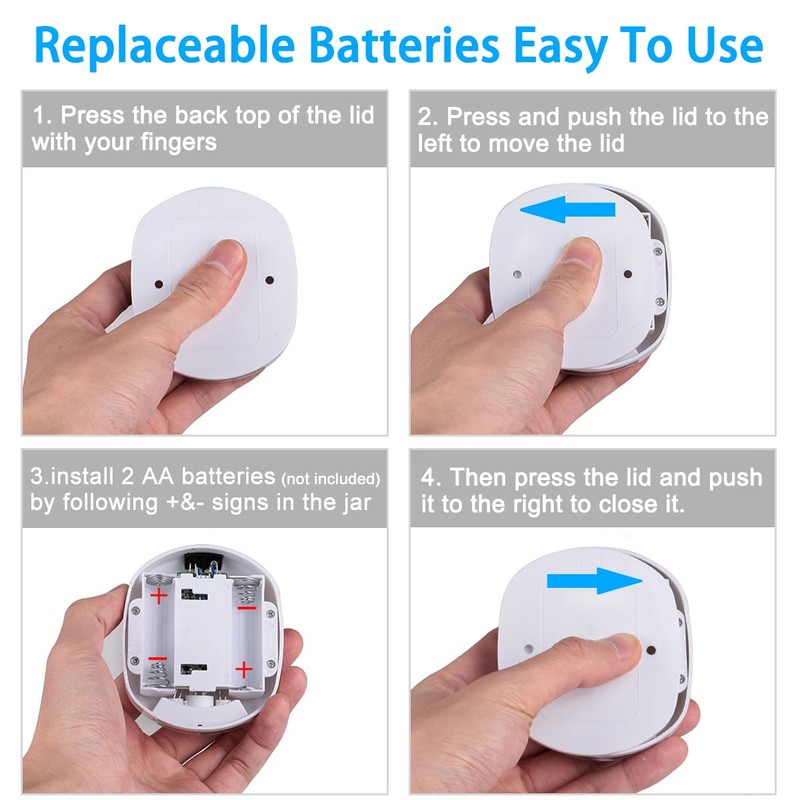 Replaceable Batteries Easy To Use

1. Press the back top of the lid with your fingers

2. Press and push the lid to the left to move the lid

3.install 2 AA batteries (not included) by following +&- signs in the jar

+ − − +

4. Then press the lid and push it to the right to close it.