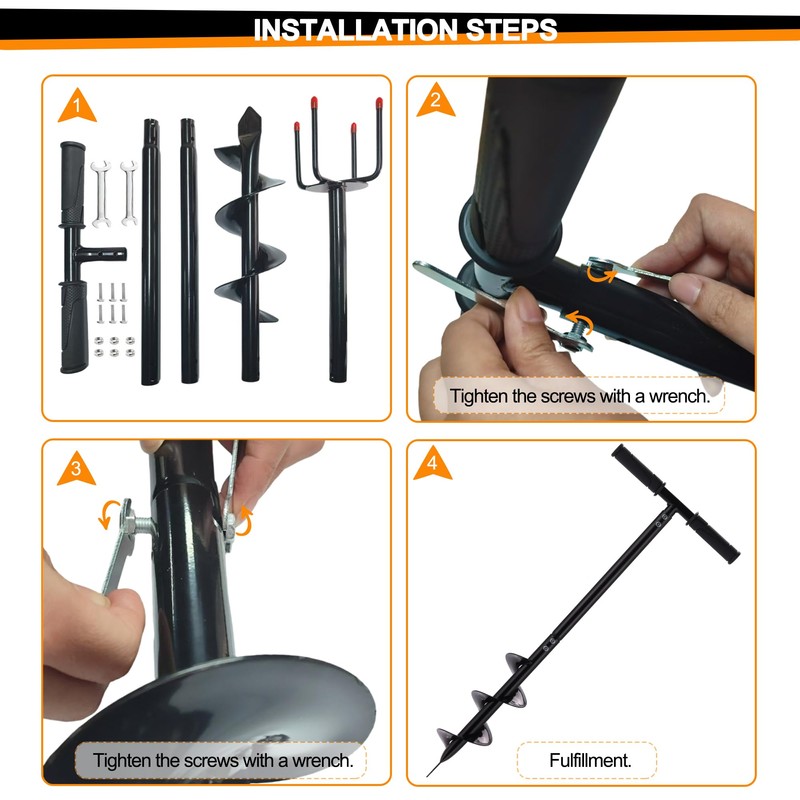 INSTALLATION STEPS

1

2

Tighten the screws with a wrench.

3

Tighten the screws with a wrench.

4

Fulfillment.