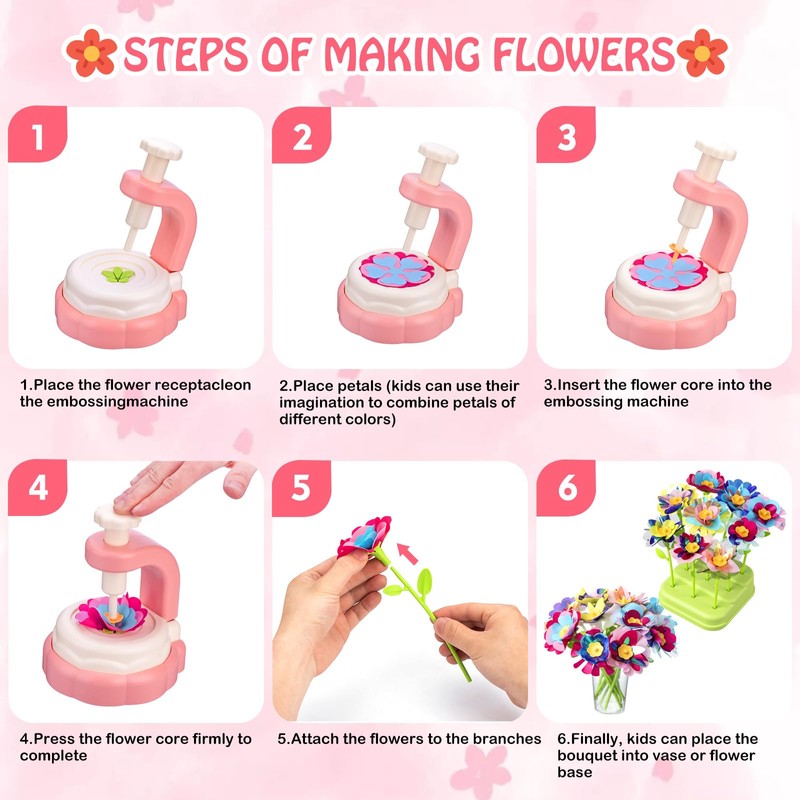 STEPS OF MAKING FLOWERS

1

1.Place the flower receptacleon the embossingmachine

2

2.Place petals (kids can use their imagination to combine petals of different colors)

3

3.Insert the flower core into the embossing machine

4

4.Press the flower core firmly to complete

5

5.Attach the flowers to the branches

6

6.Finally, kids can place the bouquet into vase or flower base