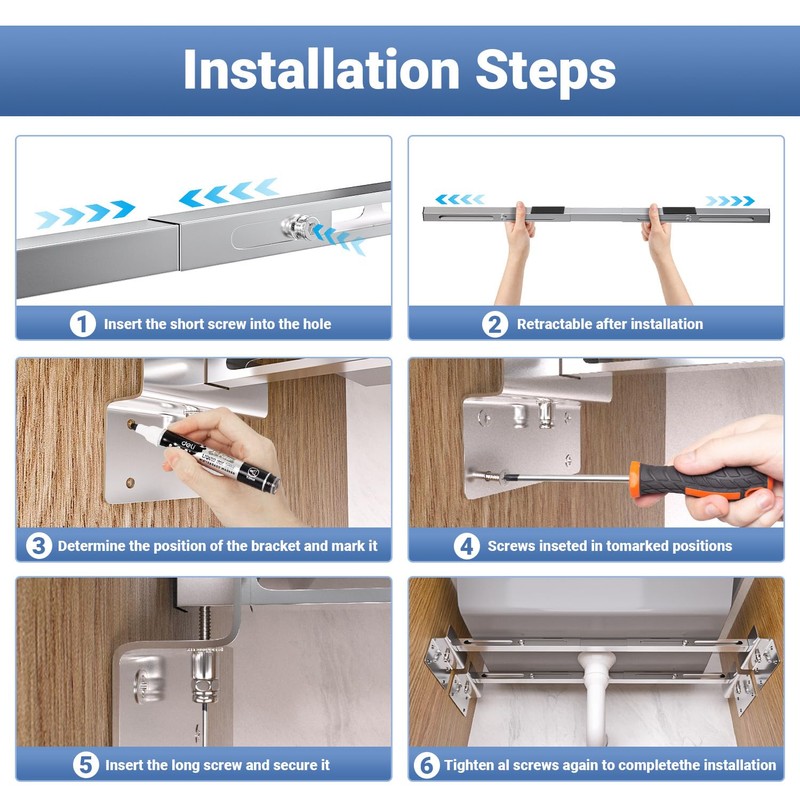 Installation Steps

1 Insert the short screw into the hole

2 Retractable after installation

deli

3 Determine the position of the bracket and mark it

4 Screws inseted in tomarked positions

5 Insert the long screw and secure it

6 Tighten al screws again to completethe installation