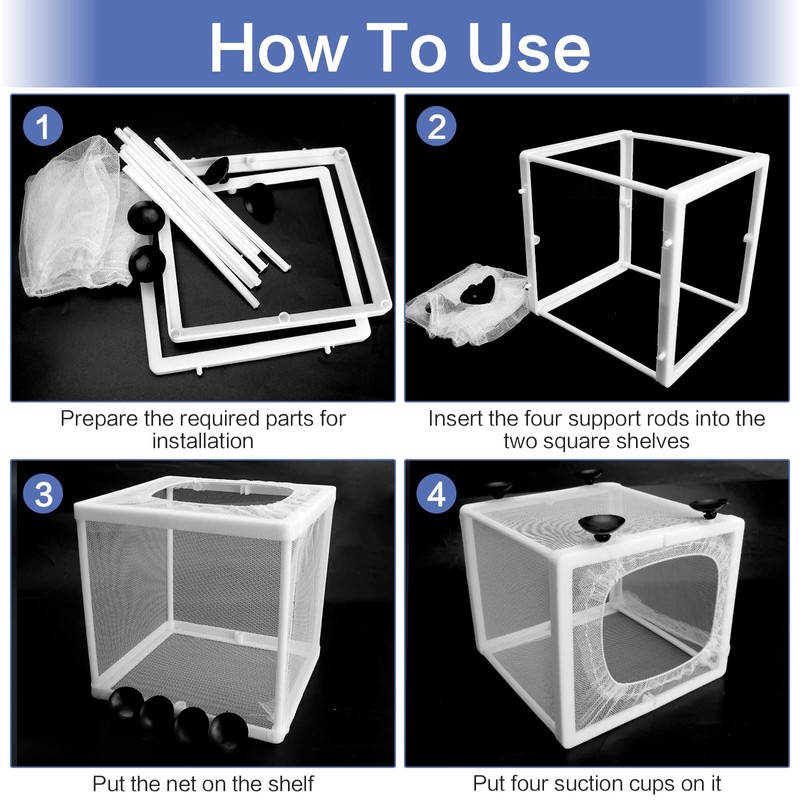 How To Use

1

Prepare the required parts for installation

2

Insert the four support rods into the two square shelves

3

Put the net on the shelf

4

Put four suction cups on it