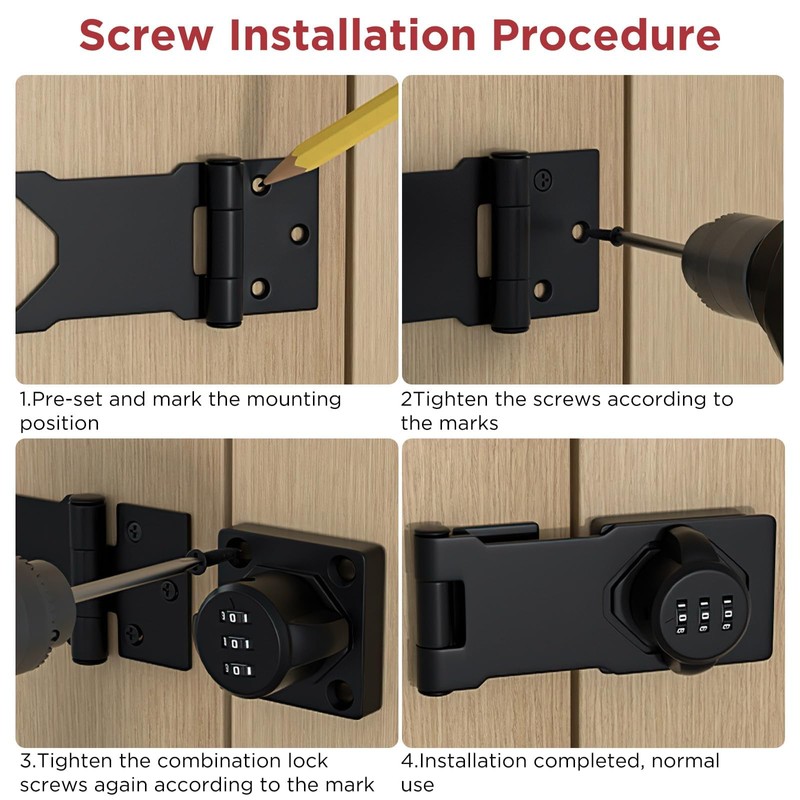 Screw Installation Procedure

1.Pre-set and mark the mounting position

2Tighten the screws according to the marks

3.Tighten the combination lock screws again according to the mark

4.Installation completed, normal use