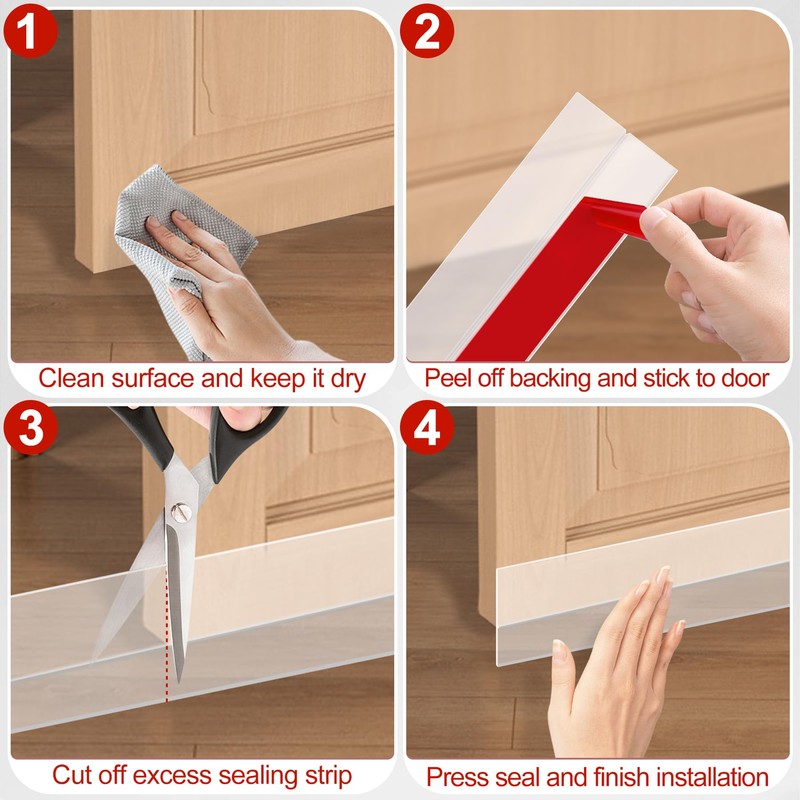 1

Clean surface and keep it dry

2

Peel off backing and stick to door

3

Cut off excess sealing strip

4

Press seal and finish installation