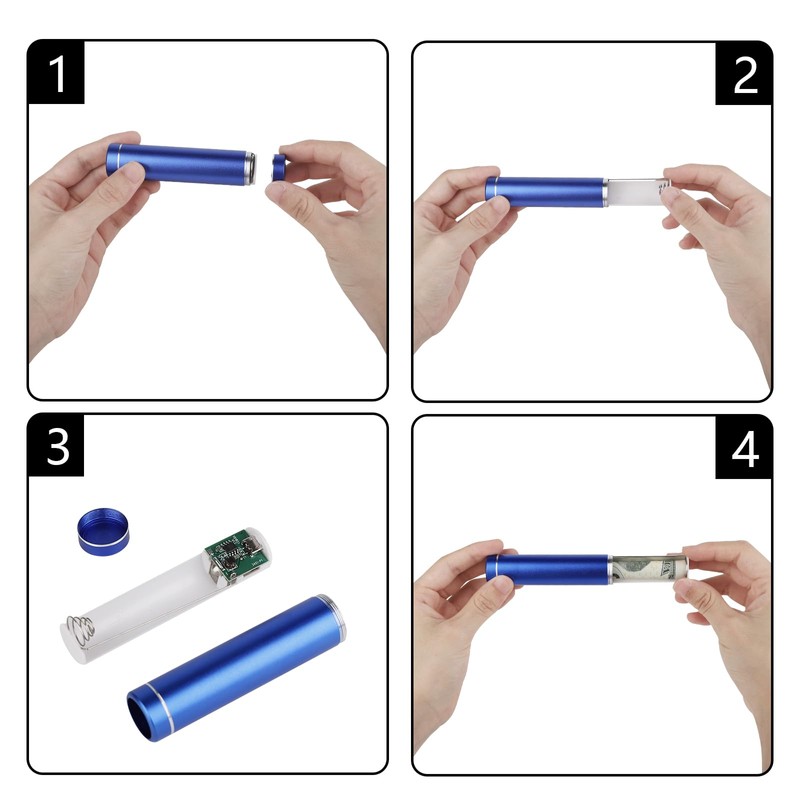 1

2

3

4