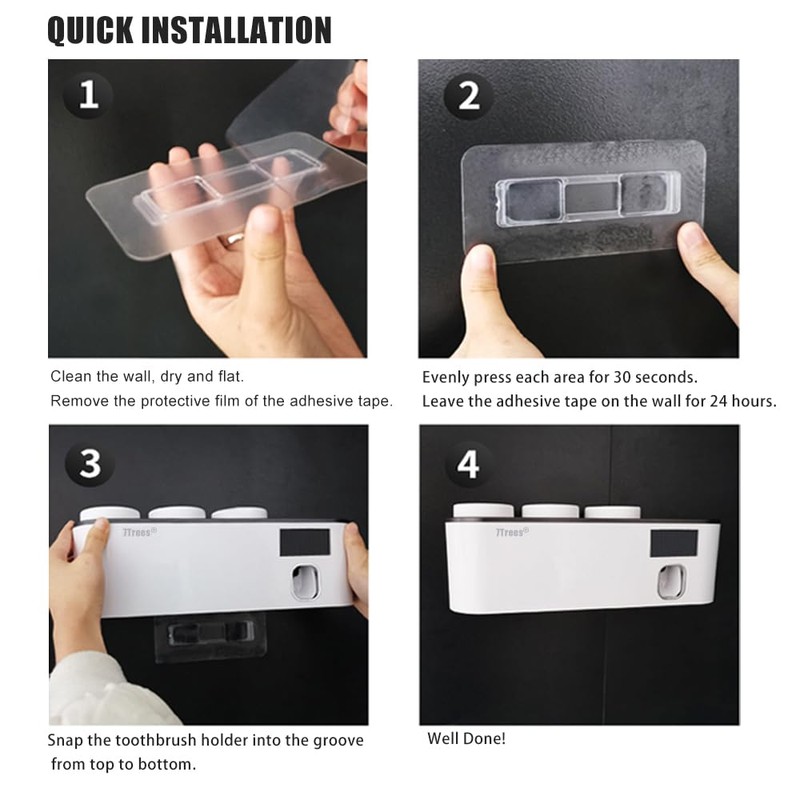 QUICK INSTALLATION

1

Clean the wall, dry and flat.
Remove the protective film of the adhesive tape.

2

Evenly press each area for 30 seconds.
Leave the adhesive tape on the wall for 24 hours.

3

7Trees®

Snap the toothbrush holder into the groove from top to bottom.

4

7Trees®

Well Done!