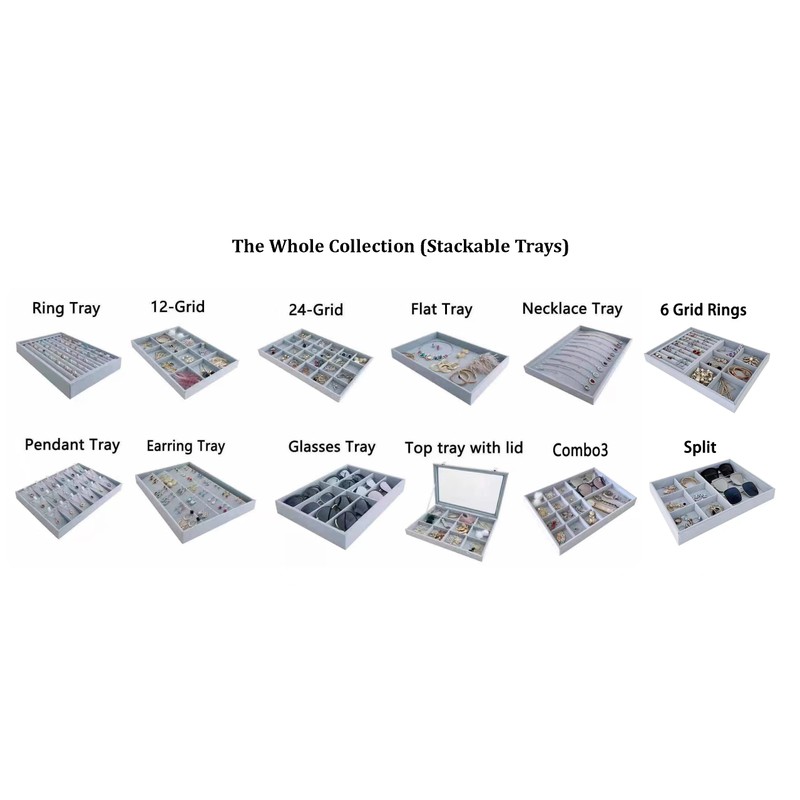 The Whole Collection (Stackable Trays)

Ring Tray

12-Grid

24-Grid

Flat Tray

Necklace Tray

6 Grid Rings

Pendant Tray

Earring Tray

Glasses Tray

Top tray with lid

Combo3

Split