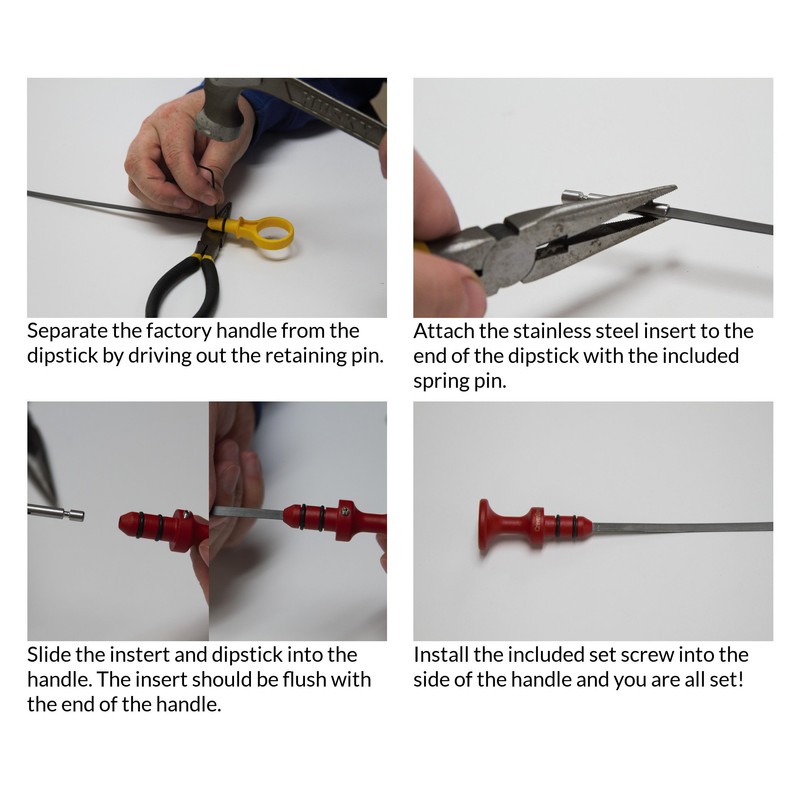 Separate the factory handle from the dipstick by driving out the retaining pin.

Attach the stainless steel insert to the end of the dipstick with the included spring pin.

Slide the instert and dipstick into the handle. The insert should be flush with the end of the handle.

Install the included set screw into the side of the handle and you are all set!