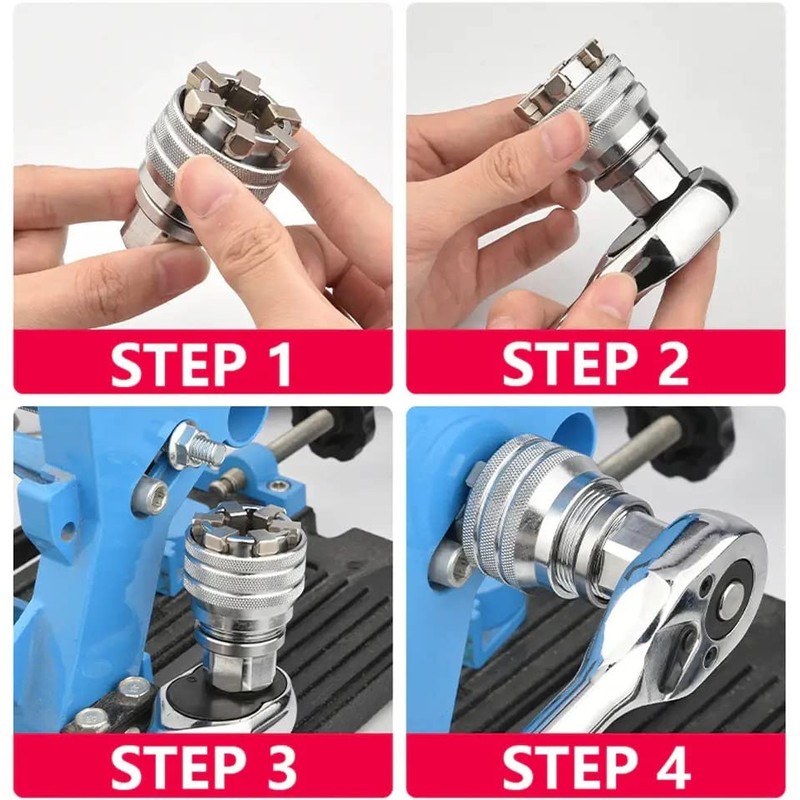 STEP 1

STEP 2

STEP 3

STEP 4