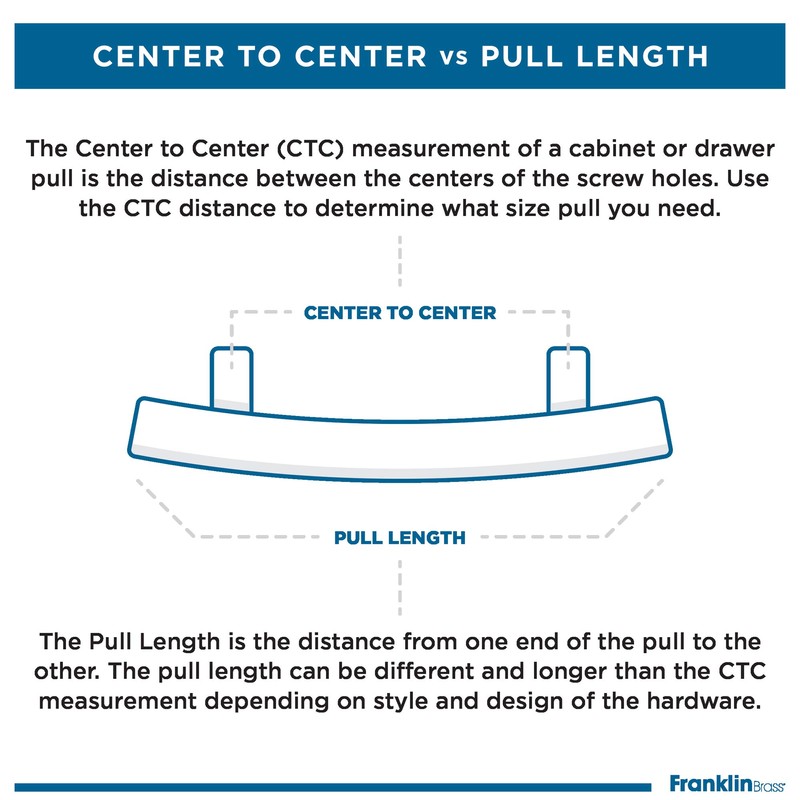 CENTER TO CENTER vs PULL LENGTH

The Center to Center (CTC) measurement of a cabinet or drawer pull is the distance between the centers of the screw holes. Use the CTC distance to determine what size pull you need.

CENTER TO CENTER

PULL LENGTH

The Pull Length is the distance from one end of the pull to the other. The pull length can be different and longer than the CTC measurement depending on style and design of the hardware.

FranklinBrass