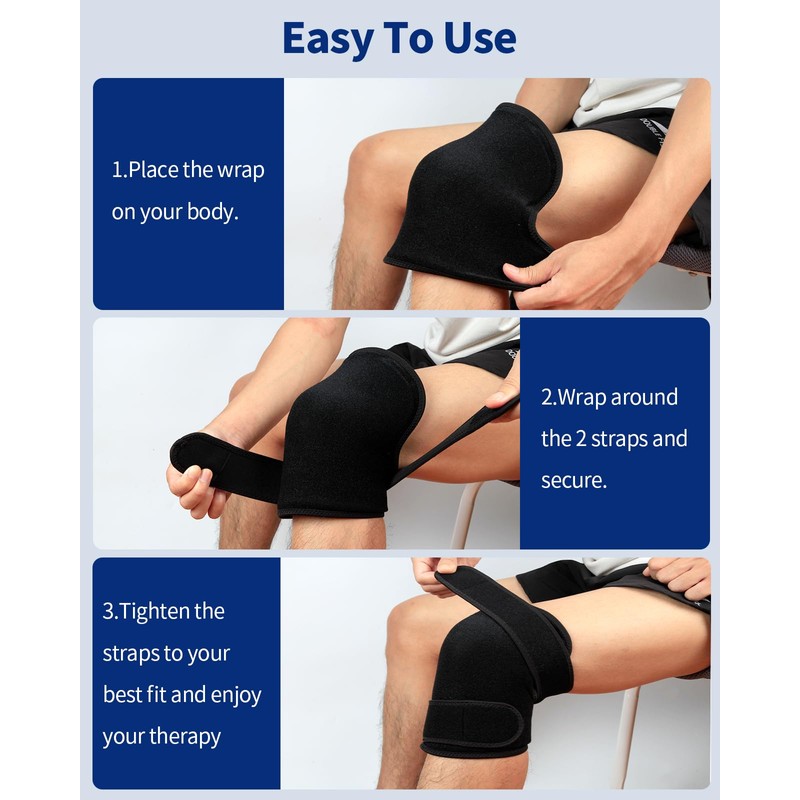 Easy To Use

1.Place the wrap on your body.

2.Wrap around the 2 straps and secure.

3.Tighten the straps to your best fit and enjoy your therapy