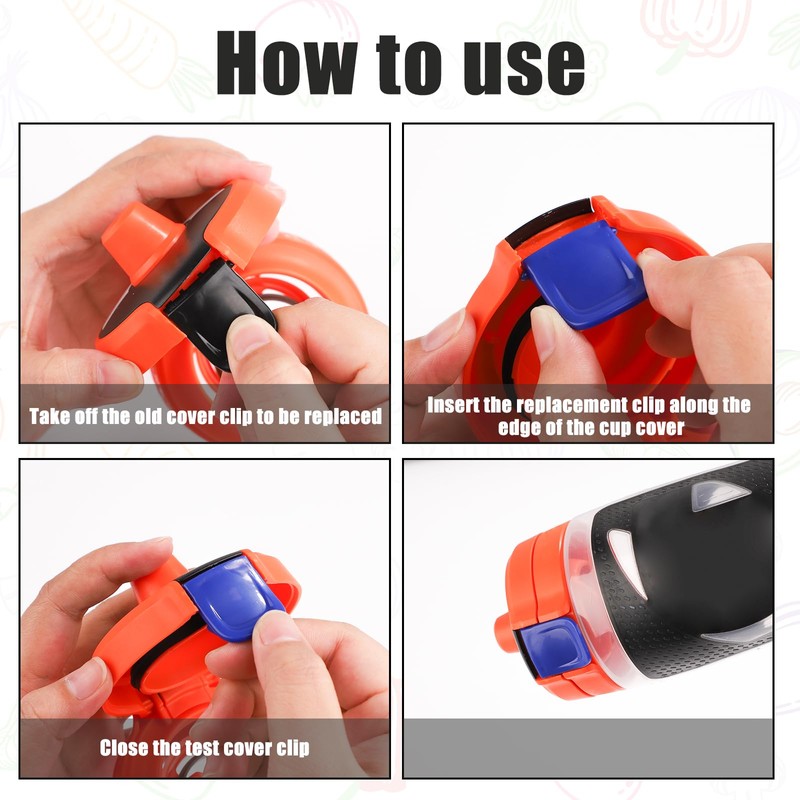 How to use

Take off the old cover clip to be replaced

Insert the replacement clip along the edge of the cup cover

Close the test cover clip