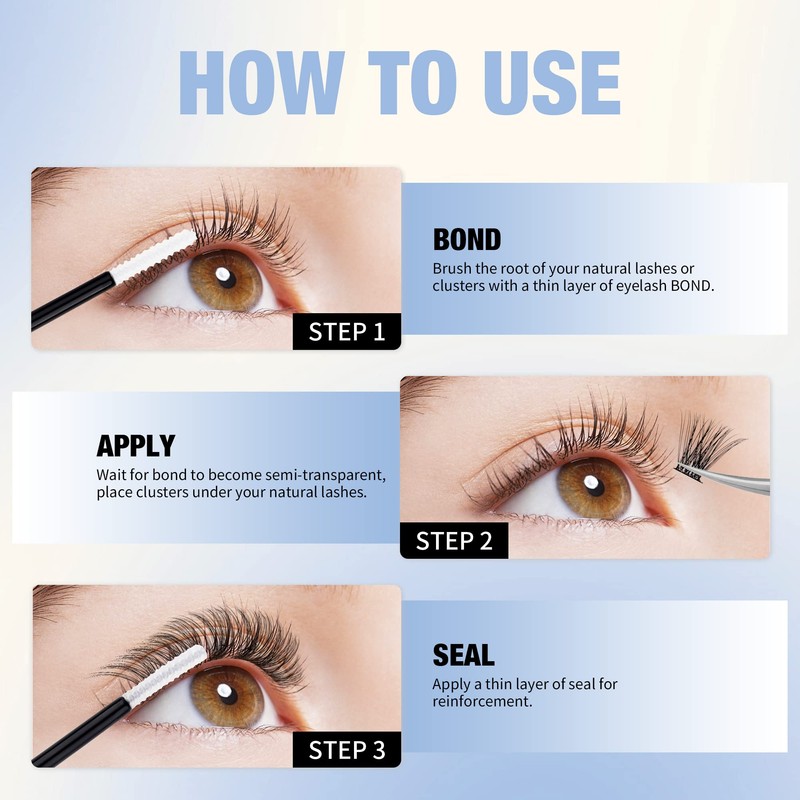 HOW TO USE

STEP 1

BOND
Brush the root of your natural lashes or clusters with a thin layer of eyelash BOND.

APPLY
Wait for bond to become semi-transparent, place clusters under your natural lashes.

STEP 2

STEP 3

SEAL
Apply a thin layer of seal for reinforcement.