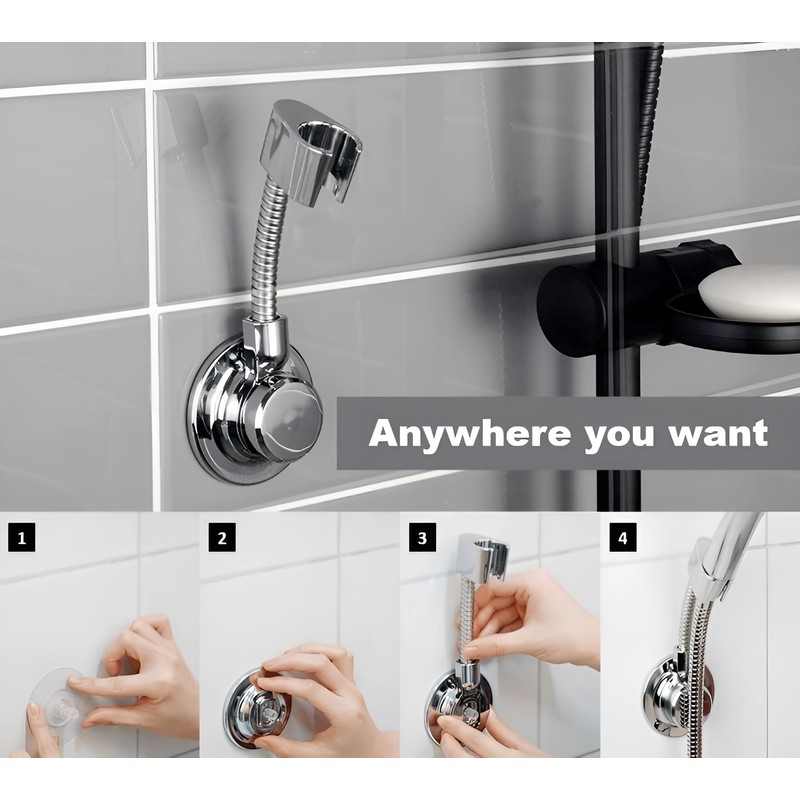 Anywhere you want

1

2

3

4