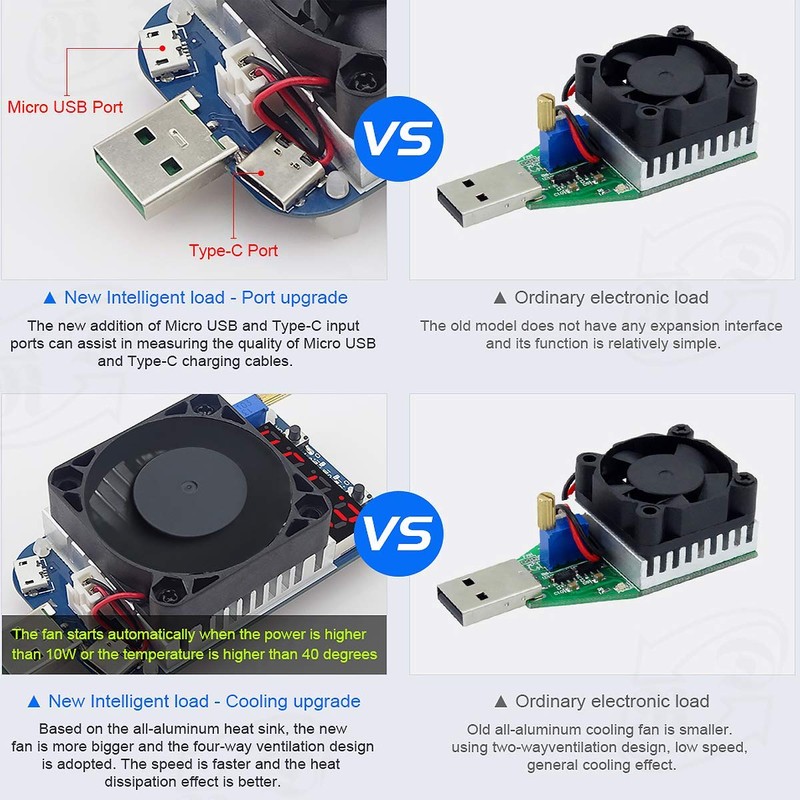 Micro USB Port

Type-C Port

VS

▲ New Intelligent load - Port upgrade

The new addition of Micro USB and Type-C input ports can assist in measuring the quality of Micro USB and Type-C charging cables.

▲ Ordinary electronic load

The old model does not have any expansion interface and its function is relatively simple.

The fan starts automatically when the power is higher than 10W or the temperature is higher than 40 degrees

VS

▲ New Intelligent load - Cooling upgrade

Based on the all-aluminum heat sink, the new fan is more bigger and the four-way ventilation design is adopted. The speed is faster and the heat dissipation effect is better.

▲ Ordinary electronic load

Old all-aluminum cooling fan is smaller. using two-wayventilation design, low speed, general cooling effect.