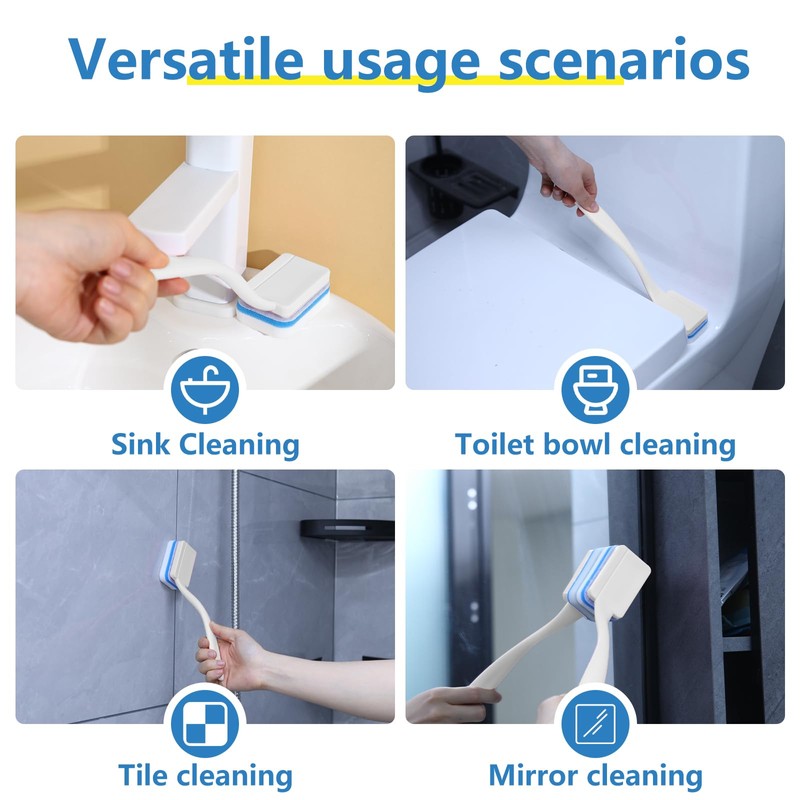 Versatile usage scenarios

Sink Cleaning

Toilet bowl cleaning

Tile cleaning

Mirror cleaning