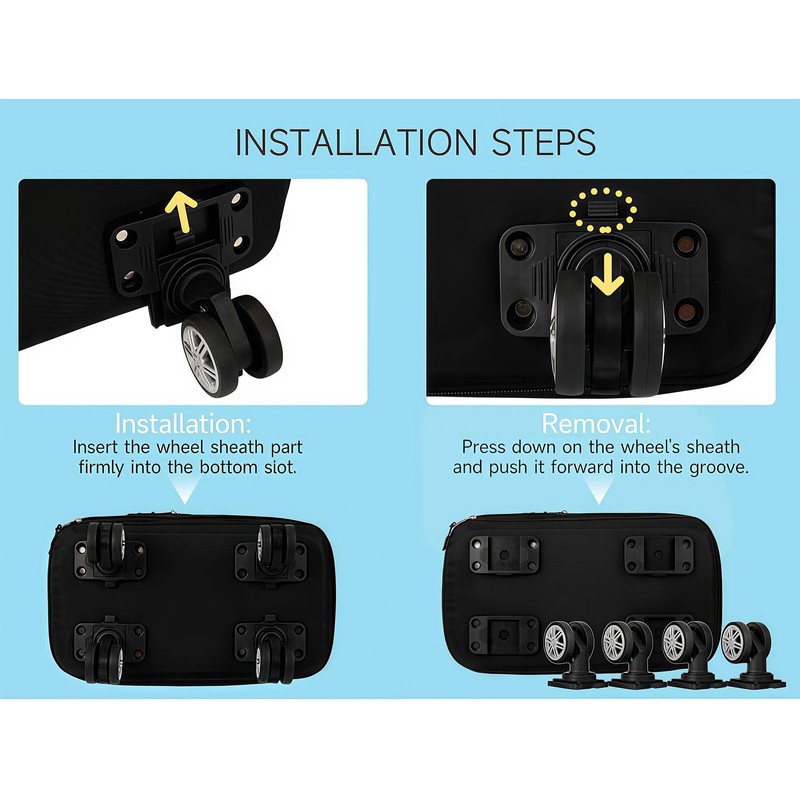 INSTALLATION STEPS

Installation:
Insert the wheel sheath part firmly into the bottom siot.

Removal:
Press down on the wheel's sheath and push it forward into the groove.