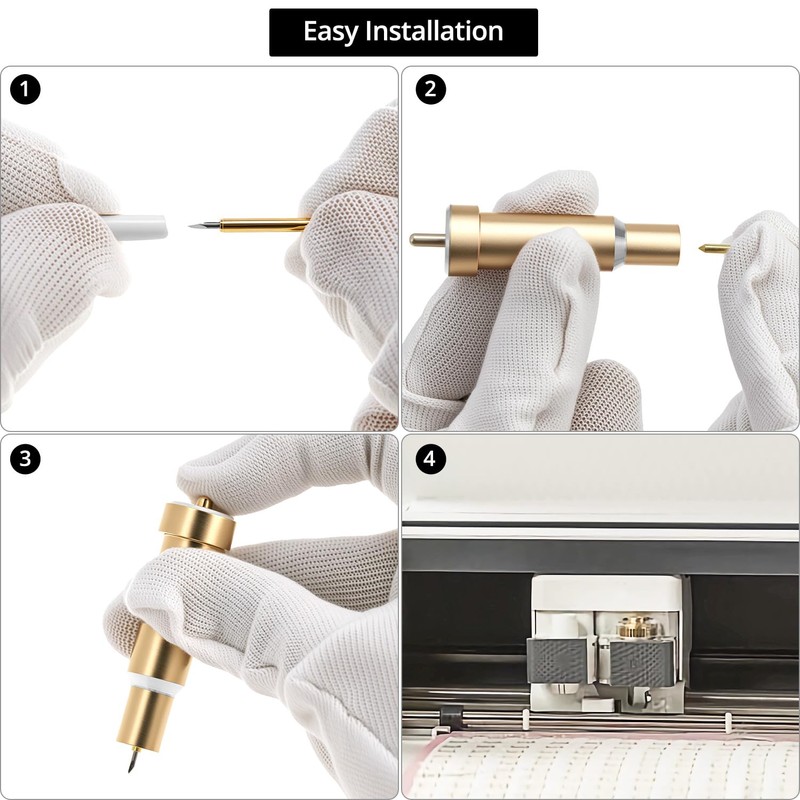 Easy Installation

1

2

3

4